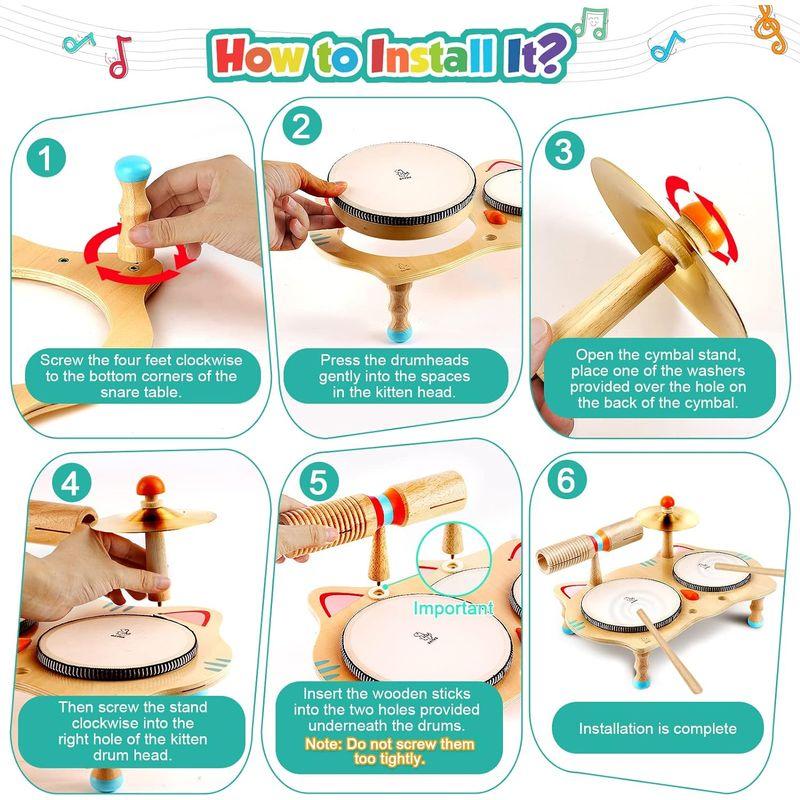 How to Install It?

1

Screw the four feet clockwise to the bottom corners of the snare table.

2

Press the drumheads gently into the spaces in the kitten head.

3

Open the cymbal stand, place one of the washers provided over the hole on the back of the cymbal.

4

Then screw the stand clockwise into the right hole of the kitten drum head.

5

Important

Insert the wooden sticks into the two holes provided underneath the drums.

Note: Do not screw them too tightly.

6

Installation is complete