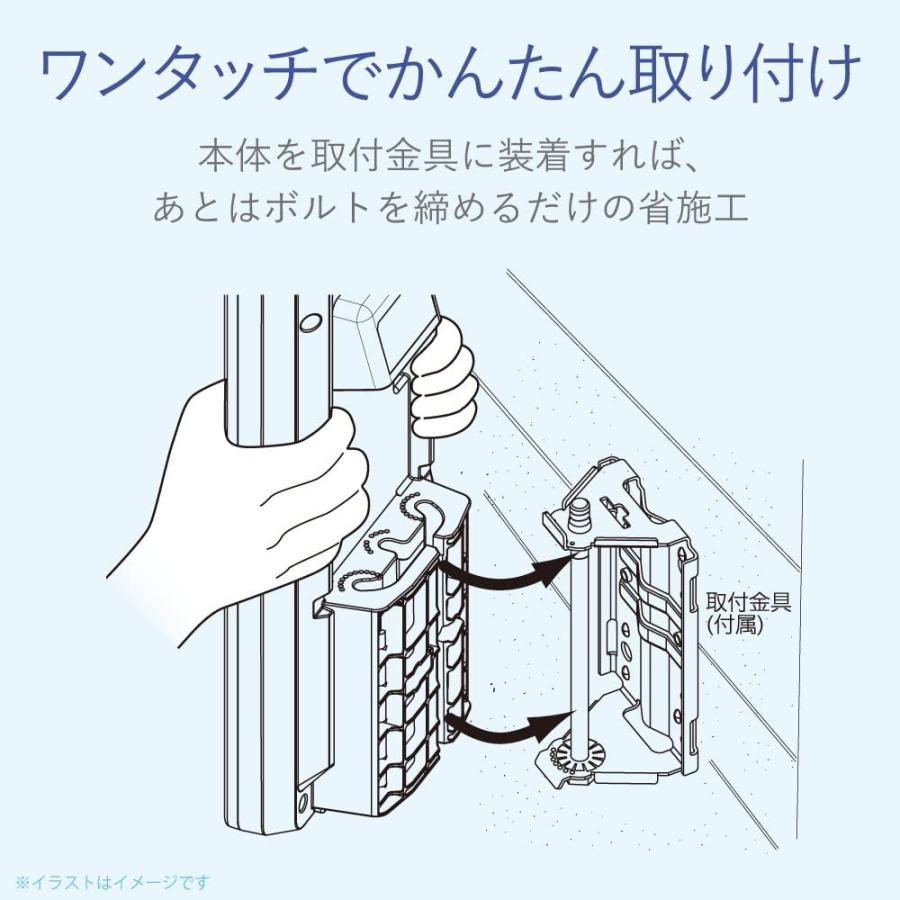 ワンタッチでかんたん取り付け

本体を取付金具に装着すれば、
あとはボルトを締めるだけの省施工

取付金具
(付属)

※イラストはイメージです