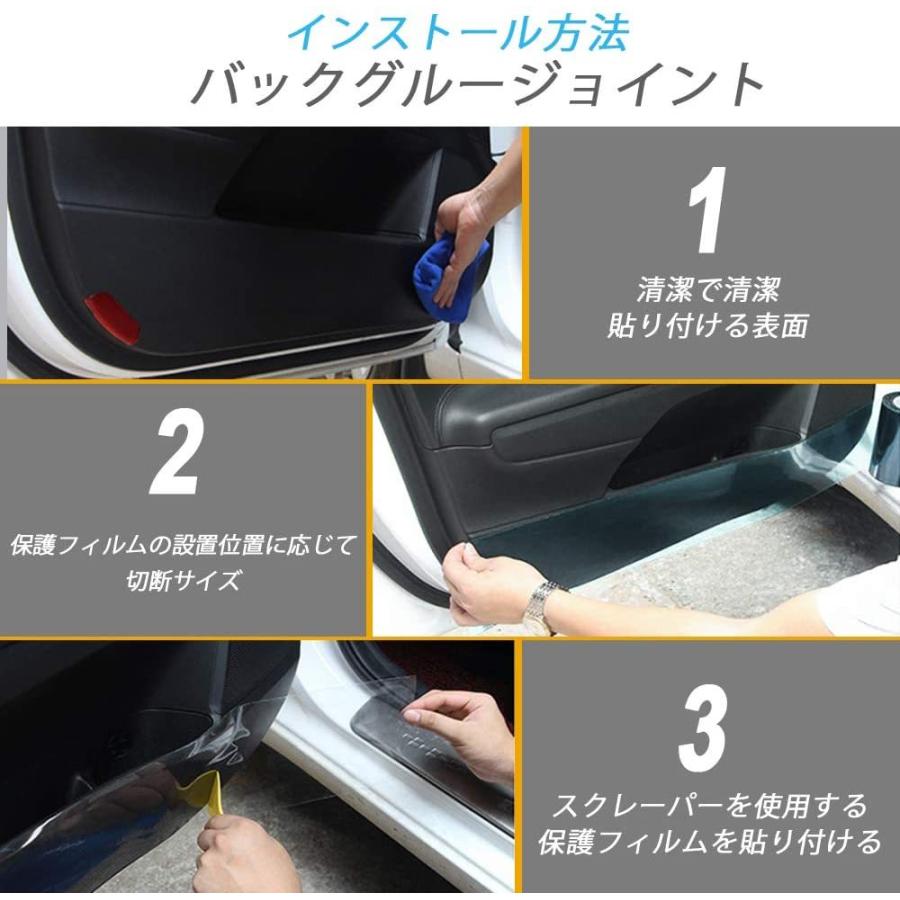 インストール方法
バックグルージョイント

1
清潔で清潔
貼り付ける表面

2
保護フィルムの設置位置に応じて
切断サイズ

3
スクレーパーを使用する
保護フィルムを貼り付ける