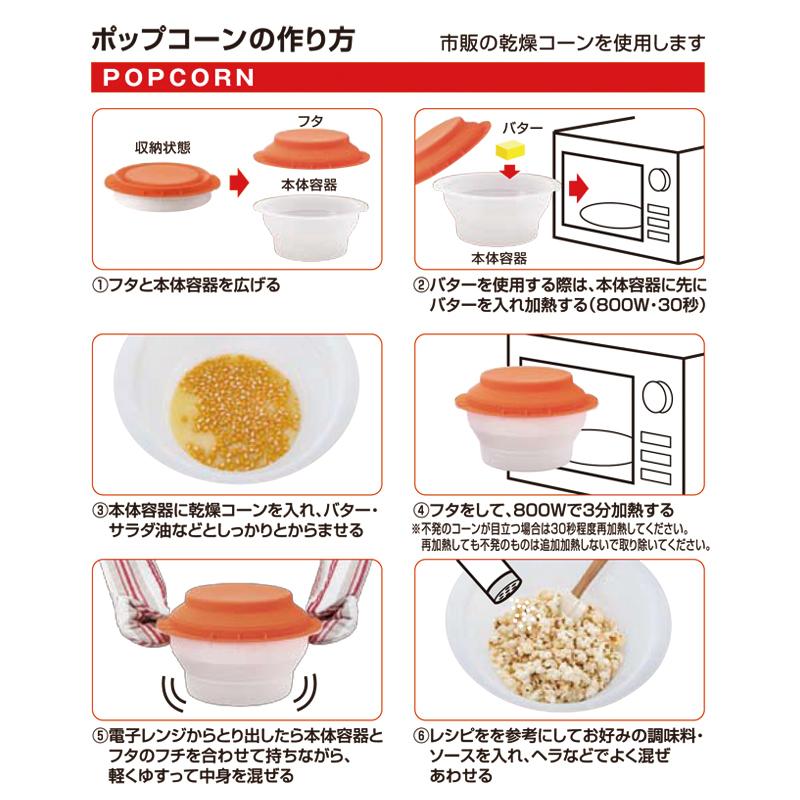 ポップコーンの作り方

市販の乾燥コーンを使用します

POPCORN

収納状態

フタ

本体容器

①フタと本体容器を広げる

バター

本体容器

②バターを使用する際は、本体容器に先にバターを入れ加熱する（800W・30秒）

③本体容器に乾燥コーンを入れ、バター・サラダ油などとしっかりとからませる

④フタをして、800Wで3分加熱する

※不発のコーンが目立つ場合は30秒程度再加熱してください。再加熱しても不発のものは追加加熱しないで取り除いてください。

⑤電子レンジからとり出したら本体容器とフタのフチを合わせて持ちながら、軽くゆすって中身を混ぜる

⑥レシピをを参考にしてお好みの調味料・ソースを入れ、ヘラなどでよく混ぜあわせる