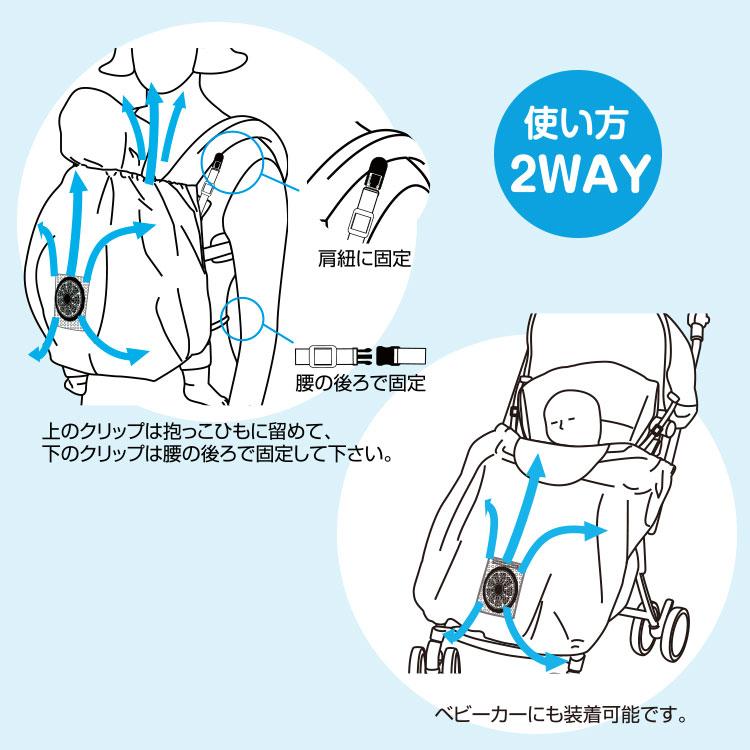 使い方
2WAY

肩紐に固定

腰の後ろで固定

上のクリップは抱っこひもに留めて、
下のクリップは腰の後ろで固定して下さい。

ベビーカーにも装着可能です。