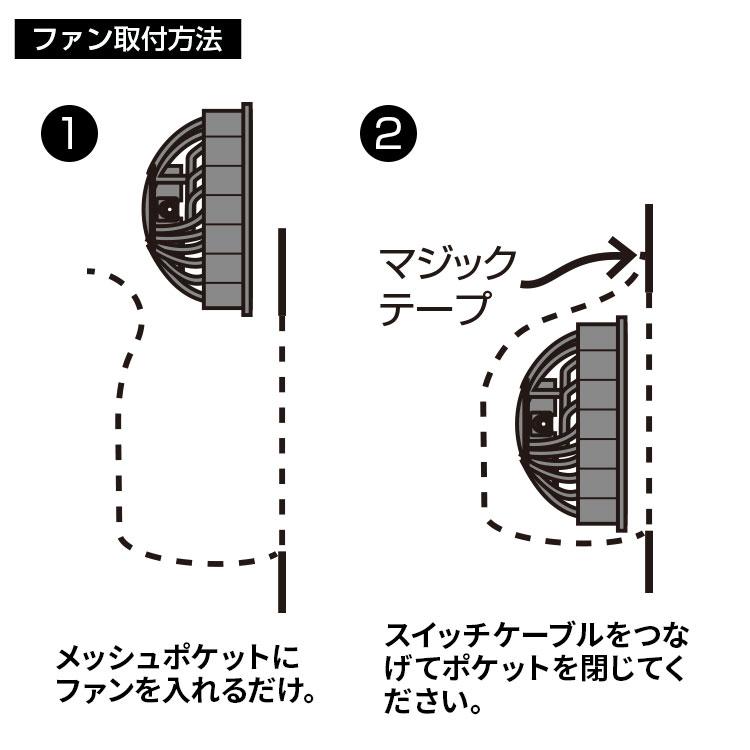 ファン取付方法

1

メッシュポケットにファンを入れるだけ。

2

マジックテープ

スイッチケーブルをつなげてポケットを閉じてください。