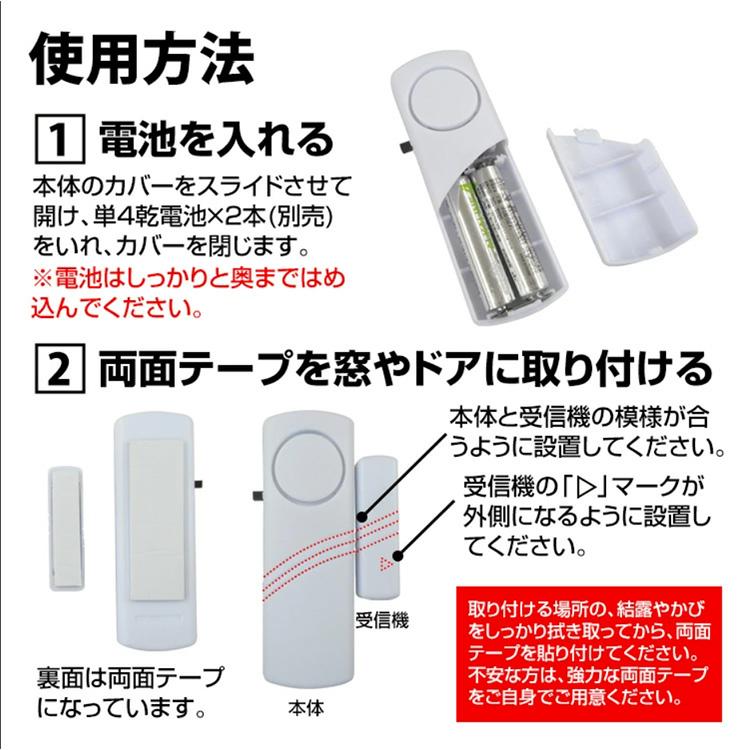 使用方法

1 電池を入れる

本体のカバーをスライドさせて開け、単4乾電池×2本(別売)をいれ、カバーを閉じます。
※電池はしっかりと奥まではめ込んでください。

2 両面テープを窓やドアに取り付ける

本体と受信機の模様が合うように設置してください。

受信機の「▷」マークが外側になるように設置してください。

受信機

本体

裏面は両面テープになっています。

取り付ける場所の、結露やかびをしっかり拭き取ってから、両面テープを貼り付けてください。不安な方は、強力な両面テープをご自身でご用意ください。