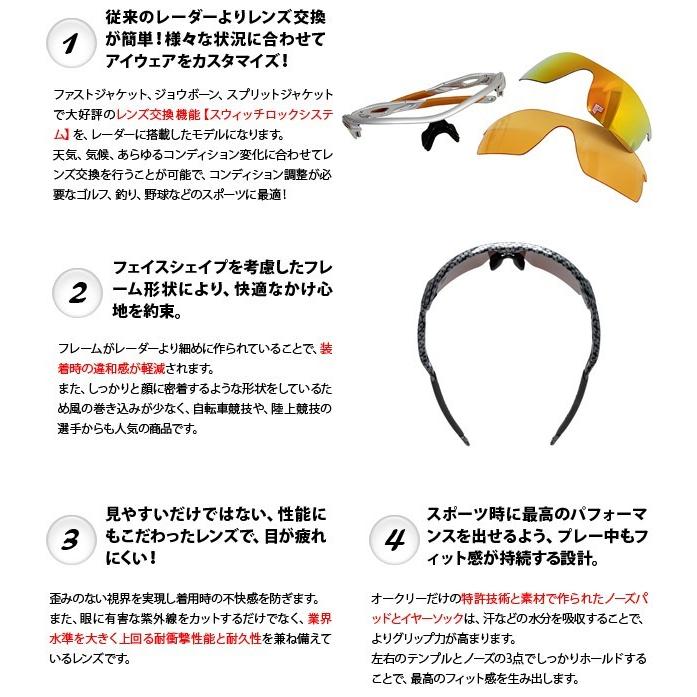 1
従来のレーダーよりレンズ交換が簡単！様々な状況に合わせてアイウェアをカスタマイズ！

ファストジャケット、ジョウボーン、スプリットジャケットで大好評のレンズ交換機能【スウィッチロックシステム】を、レーダーに搭載したモデルになります。
天気、気候、あらゆるコンディション変化に合わせてレンズ交換を行うことが可能で、コンディション調整が必要なゴルフ、釣り、野球などのスポーツに最適！

2
フェイスシェイプを考慮したフレーム形状により、快適なかけ心地を約束。

フレームがレーダーより細めに作られていることで、装着時の違和感が軽減されます。
また、しっかりと顔に密着するような形状をしているため風の巻き込みが少なく、自転車競技や、陸上競技の選手からも人気の商品です。

3
見やすいだけではない、性能にもこだわったレンズで、目が疲れにくい！

歪みのない視界を実現し着用時の不快感を防ぎます。
また、眼に有害な紫外線をカットするだけでなく、業界水準を大きく上回る耐衝撃性能と耐久性を兼ね備えているレンズです。

4
スポーツ時に最高のパフォーマンスを出せるよう、プレー中もフィット感が持続する設計。

オークリーだけの特許技術と素材で作られたノーズパッドとイヤーソックは、汗などの水分を吸収することで、よりグリップ力が高まります。
左右のテンプルとノーズの3点でしっかりホールドすることで、最高のフィット感を生み出します。