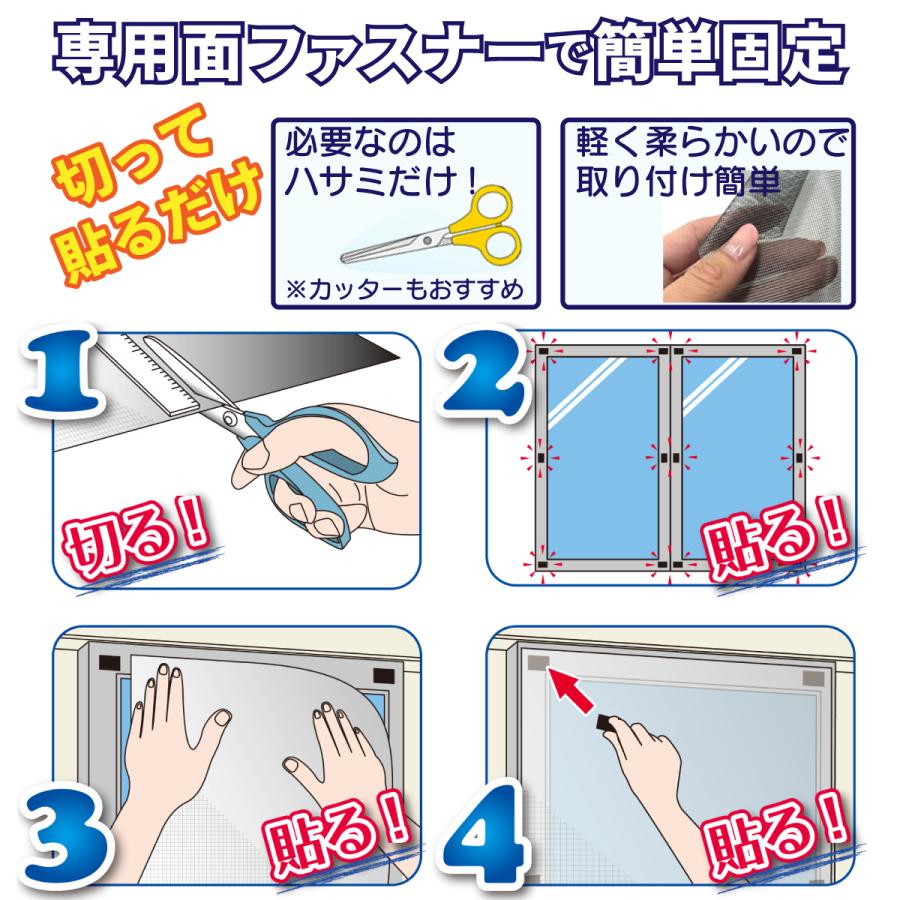 専用面ファスナーで簡単固定

切って貼るだけ

必要なのはハサミだけ！

※カッターもおすすめ

軽く柔らかいので取り付け簡単

1

切る！

2

貼る！

3

貼る！

4

貼る！