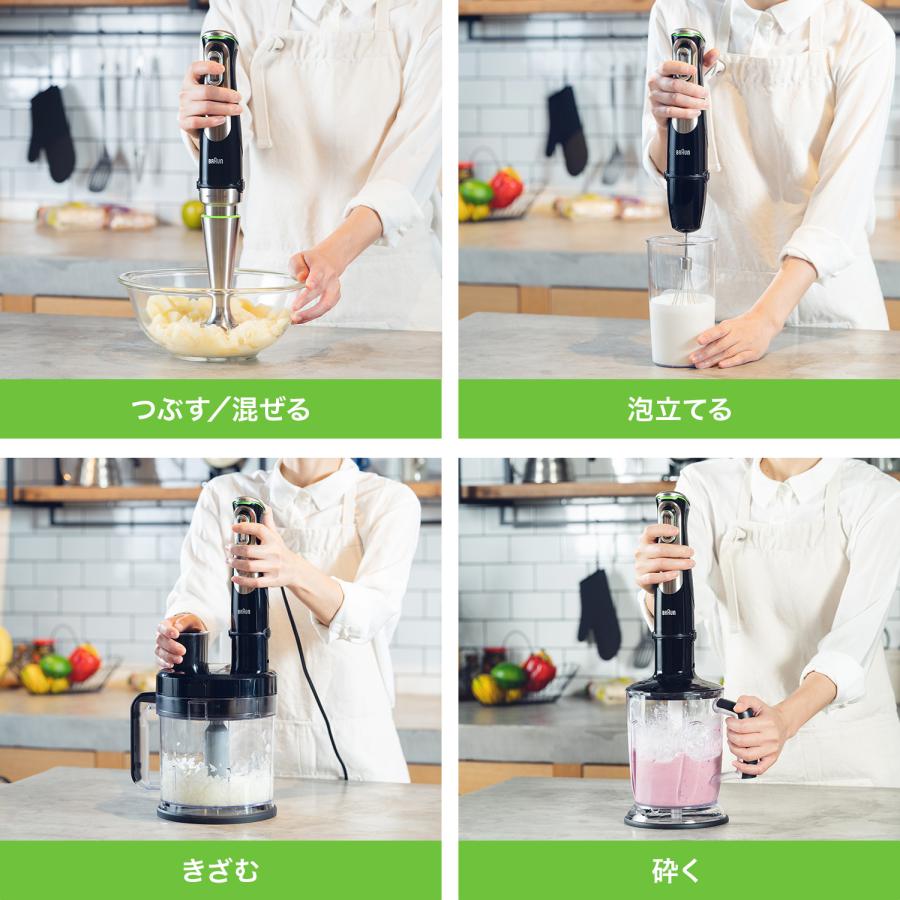 BRAUN

つぶす／混ぜる

BRAUN

泡立てる

BRAUN

きざむ

BRAUN

砕く