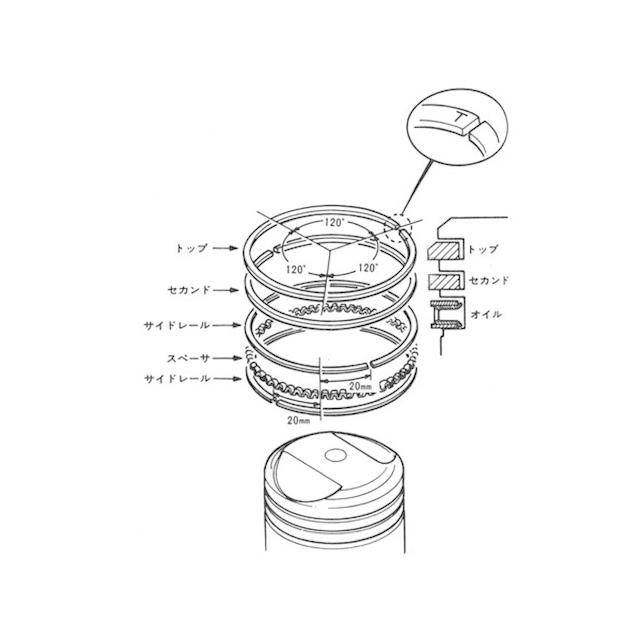 T

120°

120°

120°

トップ

セカンド

サイドレール

スペーサ

サイドレール

20mm

20mm

トップ

セカンド

オイル