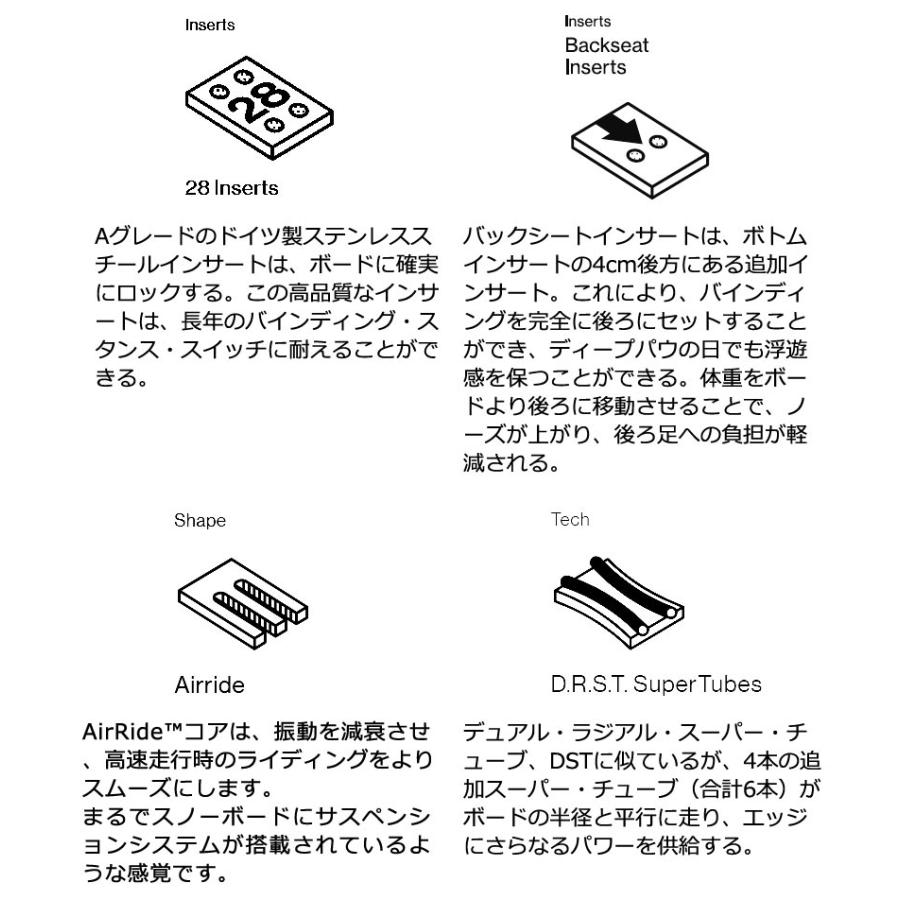 Inserts

28

28 Inserts

Aグレードのドイツ製ステンレススチールインサートは、ボードに確実にロックする。この高品質なインサートは、長年のバインディング・スタンス・スイッチに耐えることができる。

Inserts
Backseat Inserts

バックシートインサートは、ボトムインサートの4cm後方にある追加インサート。これにより、バインディングを完全に後ろにセットすることができ、ディープパウの日でも浮遊感を保つことができる。体重をボードより後ろに移動させることで、ノーズが上がり、後ろ足への負担が軽減される。

Shape

Airride

AirRide™コアは、振動を減衰させ、高速走行時のライディングをよりスムーズにします。
まるでスノーボードにサスペンションシステムが搭載されているような感覚です。

Tech

D.R.S.T. SuperTubes

デュアル・ラジアル・スーパー・チューブ、DSTに似ているが、4本の追加スーパー・チューブ（合計6本）がボードの半径と平行に走り、エッジにさらなるパワーを供給する。