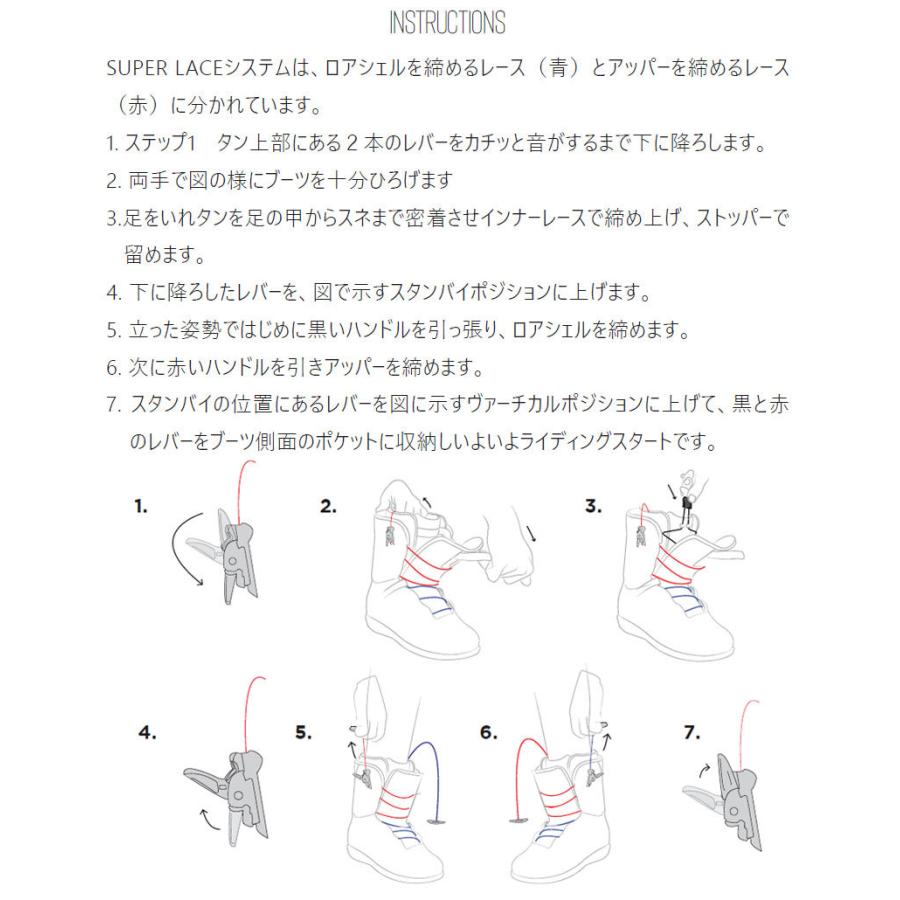 INSTRUCTIONS

SUPER LACEシステムは、ロアシェルを締めるレース（青）とアッパーを締めるレース（赤）に分かれています。

1. ステップ1　タン上部にある２本のレバーをカチッと音がするまで下に降ろします。

2. 両手で図の様にブーツを十分ひろげます

3.足をいれタンを足の甲からスネまで密着させインナーレースで締め上げ、ストッパーで留めます。

4. 下に降ろしたレバーを、図で示すスタンバイポジションに上げます。

5. 立った姿勢ではじめに黒いハンドルを引っ張り、ロアシェルを締めます。

6. 次に赤いハンドルを引きアッパーを締めます。

7. スタンバイの位置にあるレバーを図に示すヴァーチカルポジションに上げて、黒と赤のレバーをブーツ側面のポケットに収納しいよいよライディングスタートです。

1.

2.

3.

4.

5.

6.

7.