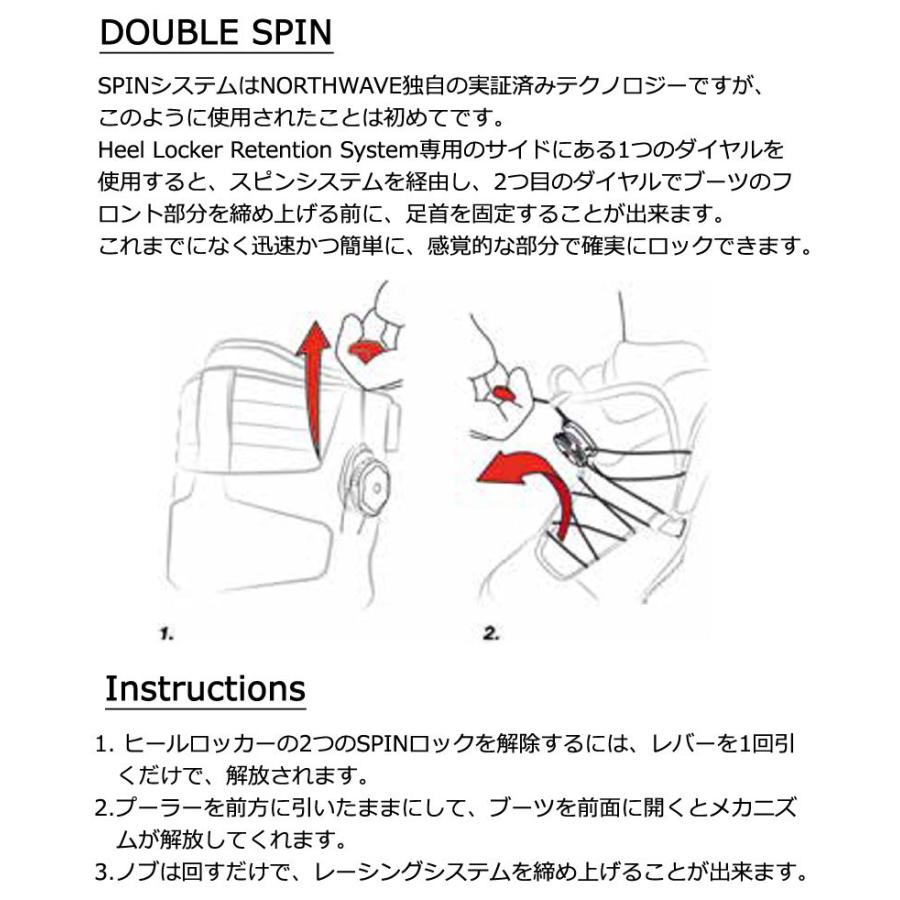 DOUBLE SPIN

SPINシステムはNORTHWAVE独自の実証済みテクノロジーですが、このように使用されたことは初めてです。
Heel Locker Retention System専用のサイドにある1つのダイヤルを使用すると、スピンシステムを経由し、2つ目のダイヤルでブーツのフロント部分を締め上げる前に、足首を固定することが出来ます。
これまでになく迅速かつ簡単に、感覚的な部分で確実にロックできます。

1.

2.

Instructions

1. ヒールロッカーの2つのSPINロックを解除するには、レバーを1回引くだけで、解放されます。
2.プーラーを前方に引いたままにして、ブーツを前面に開くとメカニズムが解放してくれます。
3.ノブは回すだけで、レーシングシステムを締め上げることが出来ます。