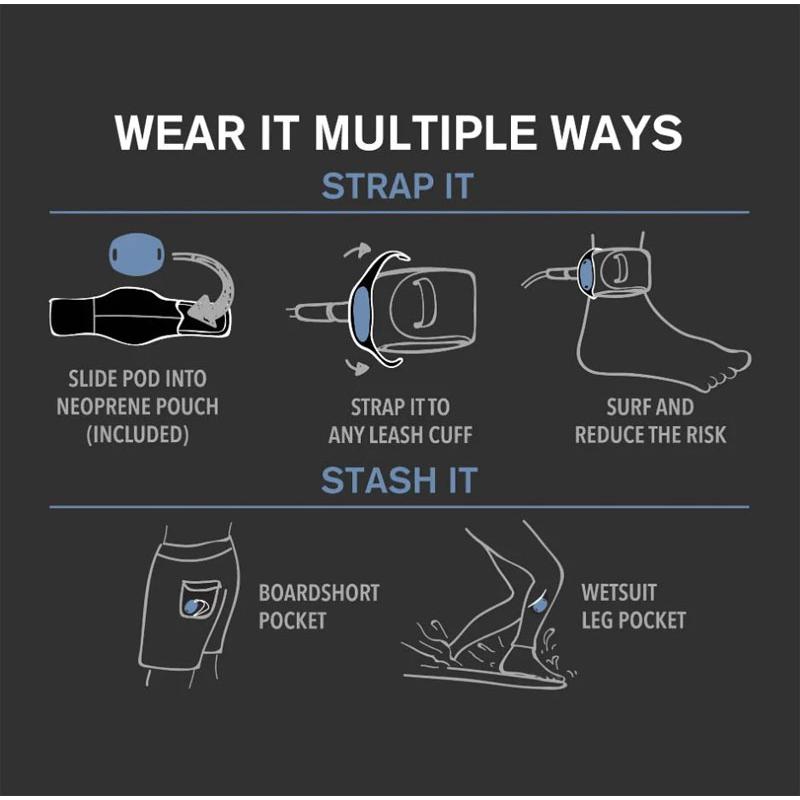 WEAR IT MULTIPLE WAYS

STRAP IT

SLIDE POD INTO NEOPRENE POUCH (INCLUDED)

STRAP IT TO ANY LEASH CUFF

SURF AND REDUCE THE RISK

STASH IT

BOARDSHORT POCKET

WETSUIT LEG POCKET