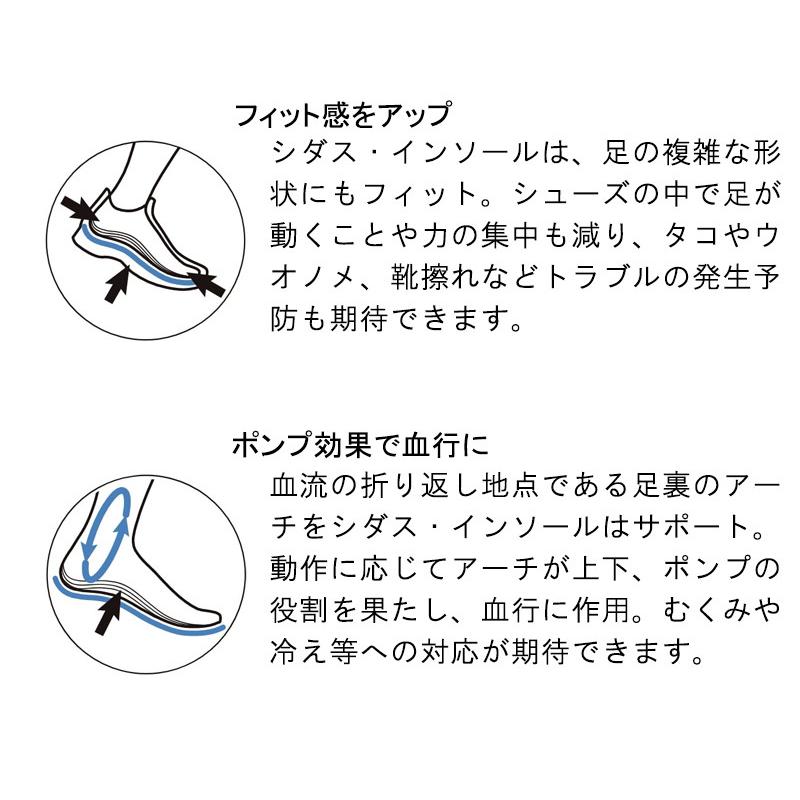 フィット感をアップ

シダス・インソールは、足の複雑な形状にもフィット。シューズの中で足が動くことや力の集中も減り、タコやウオノメ、靴擦れなどトラブルの発生予防も期待できます。

ポンプ効果で血行に

血流の折り返し地点である足裏のアーチをシダス・インソールはサポート。動作に応じてアーチが上下、ポンプの役割を果たし、血行に作用。むくみや冷え等への対応が期待できます。