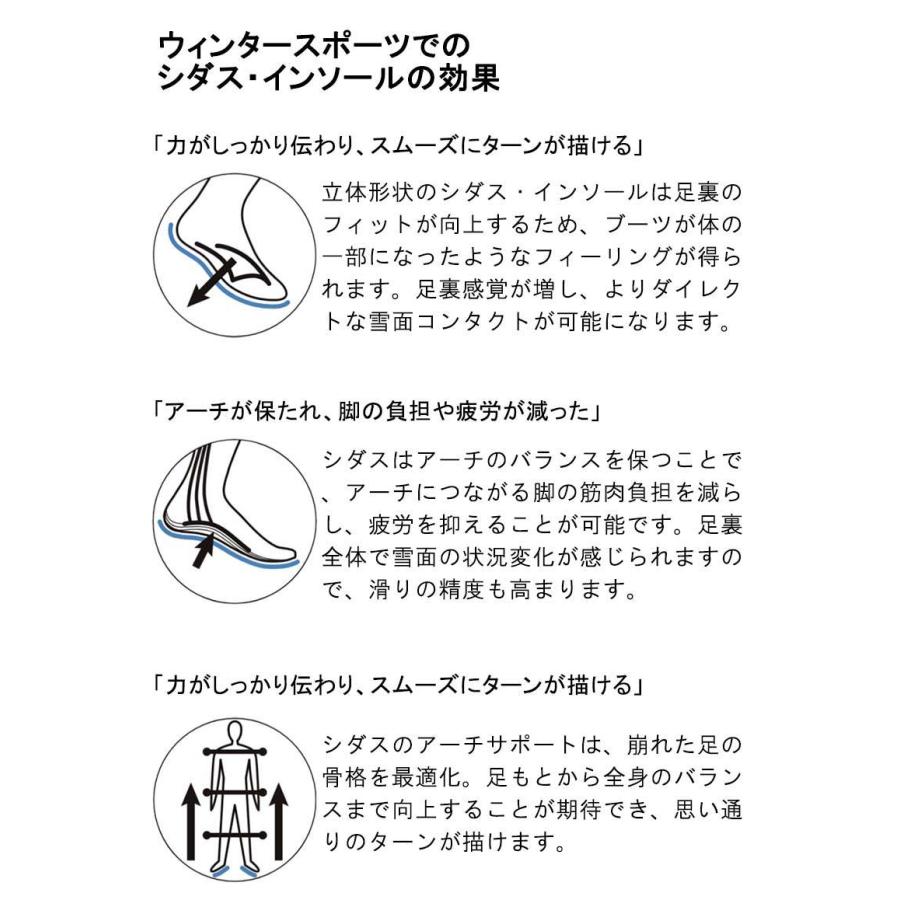 ウィンタースポーツでの
シダス・インソールの効果

「力がしっかり伝わり、スムーズにターンが描ける」

立体形状のシダス・インソールは足裏のフィットが向上するため、ブーツが体の一部になったようなフィーリングが得られます。足裏感覚が増し、よりダイレクトな雪面コンタクトが可能になります。

「アーチが保たれ、脚の負担や疲労が減った」

シダスはアーチのバランスを保つことで、アーチにつながる脚の筋肉負担を減らし、疲労を抑えることが可能です。足裏全体で雪面の状況変化が感じられますので、滑りの精度も高まります。

「力がしっかり伝わり、スムーズにターンが描ける」

シダスのアーチサポートは、崩れた足の骨格を最適化。足もとから全身のバランスまで向上することが期待でき、思い通りのターンが描けます。