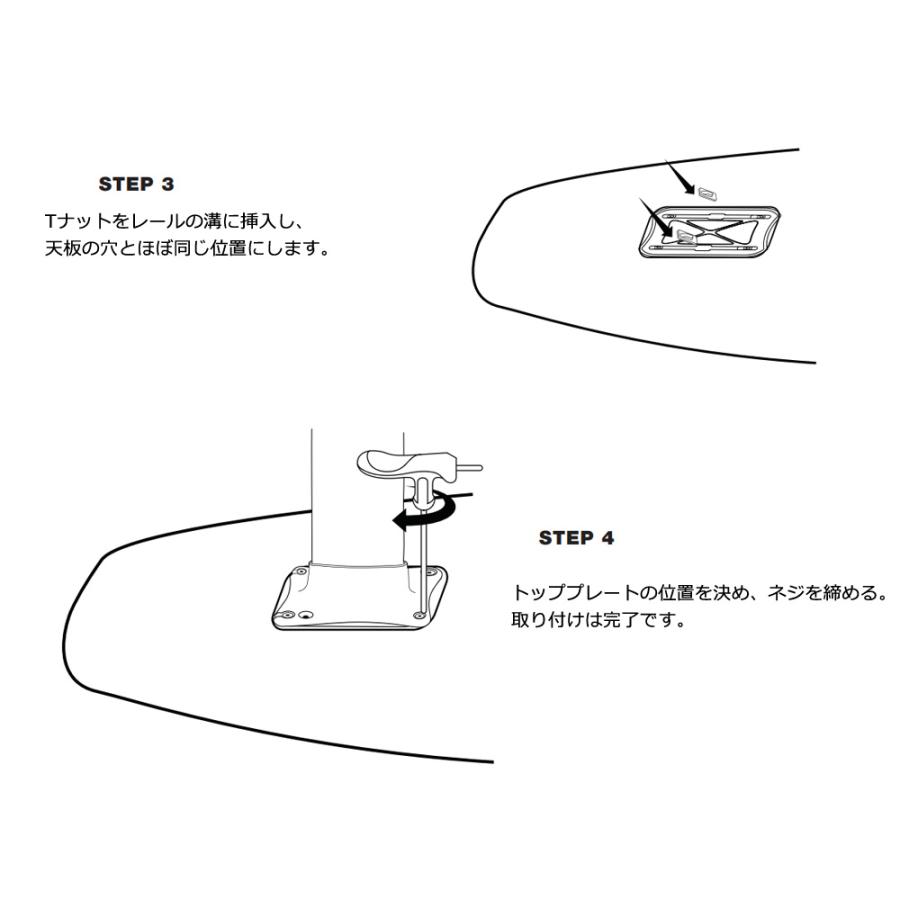 STEP 3

Tナットをレールの溝に挿入し、
天板の穴とほぼ同じ位置にします。

STEP 4

トッププレートの位置を決め、ネジを締める。
取り付けは完了です。