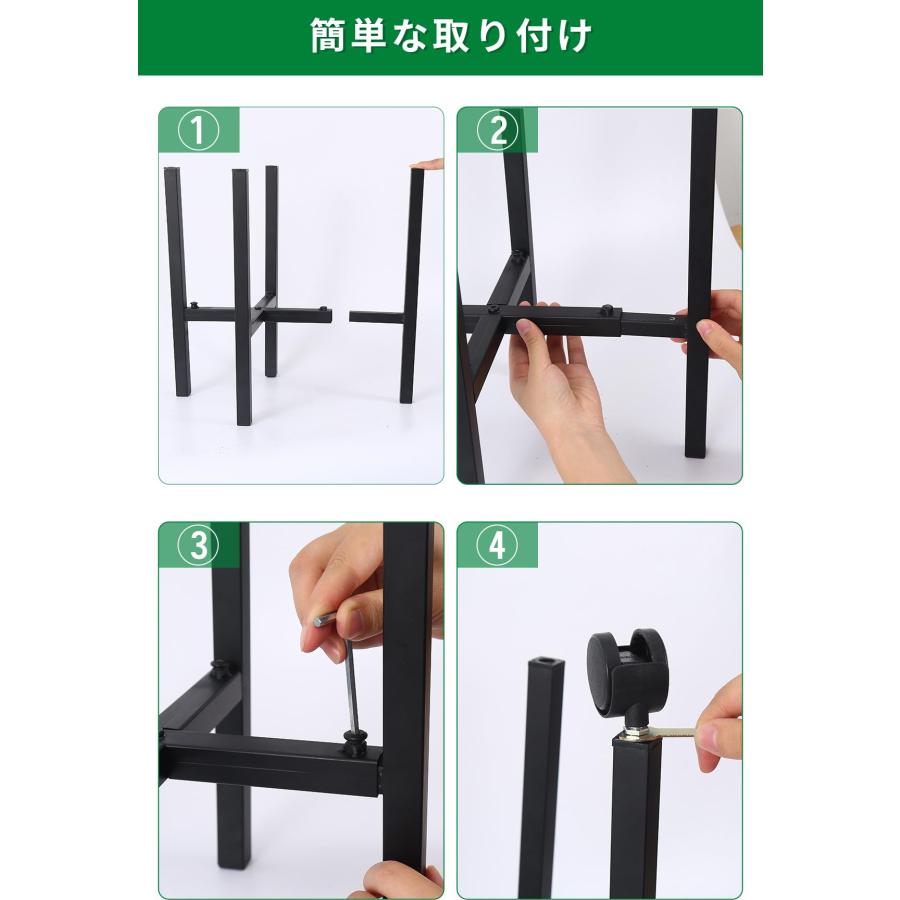 簡単な取り付け

①

②

③

④