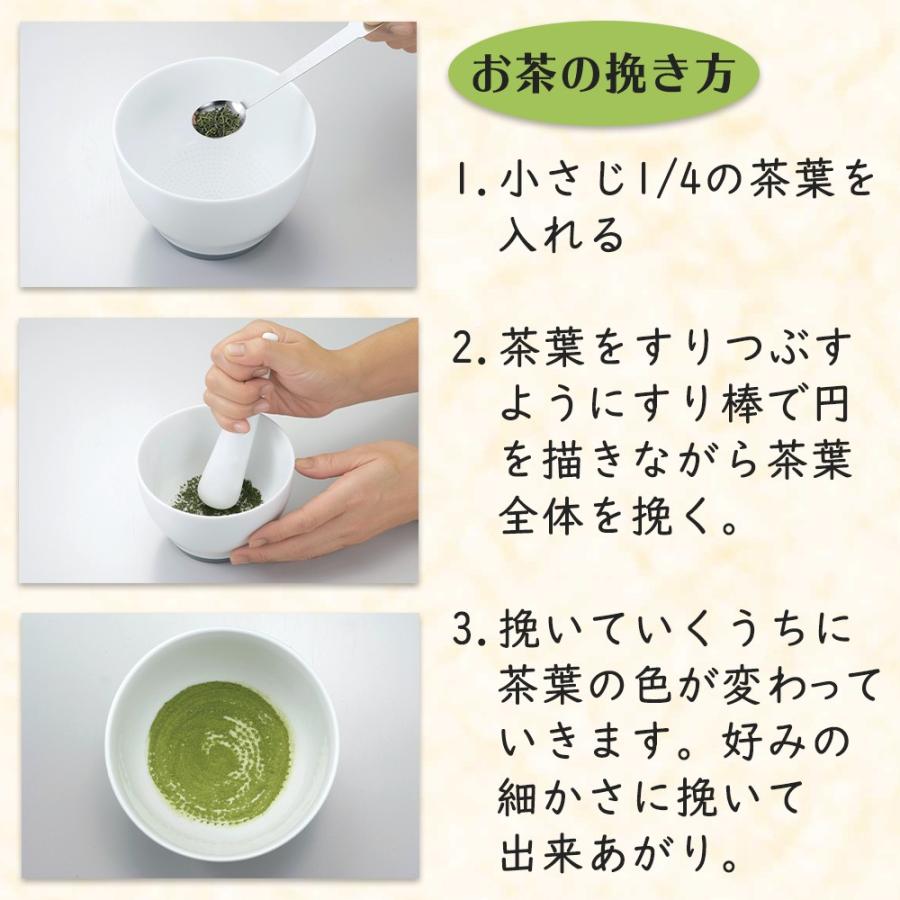 お茶の挽き方

1. 小さじ1/4の茶葉を入れる

2. 茶葉をすりつぶすようにすり棒で円を描きながら茶葉全体を挽く。

3. 挽いていくうちに茶葉の色が変わっていきます。好みの細かさに挽いて出来あがり。