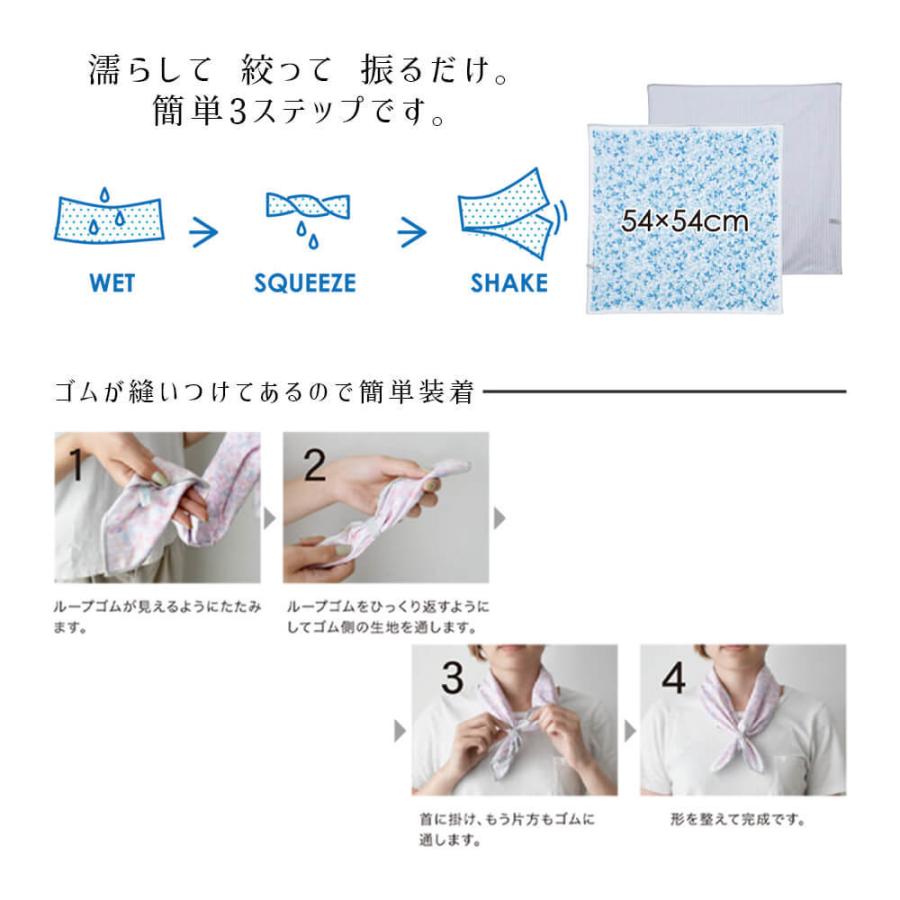 濡らして 絞って 振るだけ。
簡単3ステップです。

WET

SQUEEZE

SHAKE

54×54cm

ゴムが縫いつけてあるので簡単装着

1

ループゴムが見えるようにたたみます。

2

ループゴムをひっくり返すようにしてゴム側の生地を通します。

3

首に掛け、もう片方もゴムに通します。

4

形を整えて完成です。