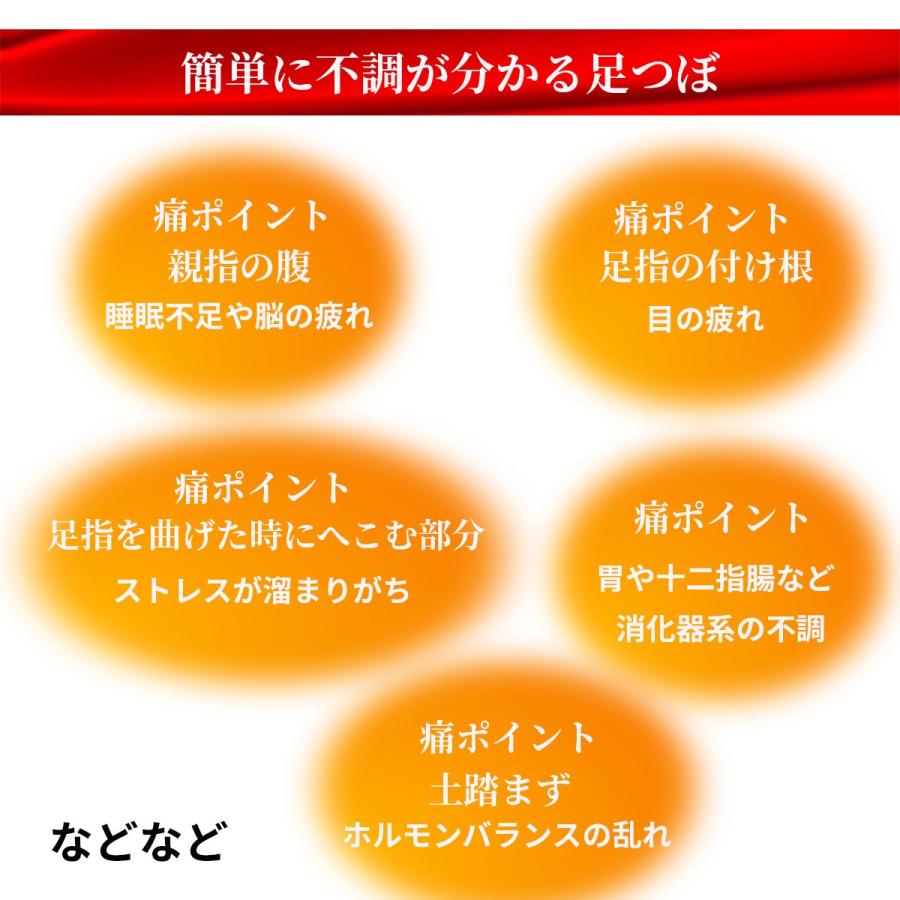 簡単に不調が分かる足つぼ

痛ポイント
親指の腹
睡眠不足や脳の疲れ

痛ポイント
足指の付け根
目の疲れ

痛ポイント
足指を曲げた時にへこむ部分
ストレスが溜まりがち

痛ポイント
胃や十二指腸など
消化器系の不調

痛ポイント
土踏まず
ホルモンバランスの乱れ

などなど