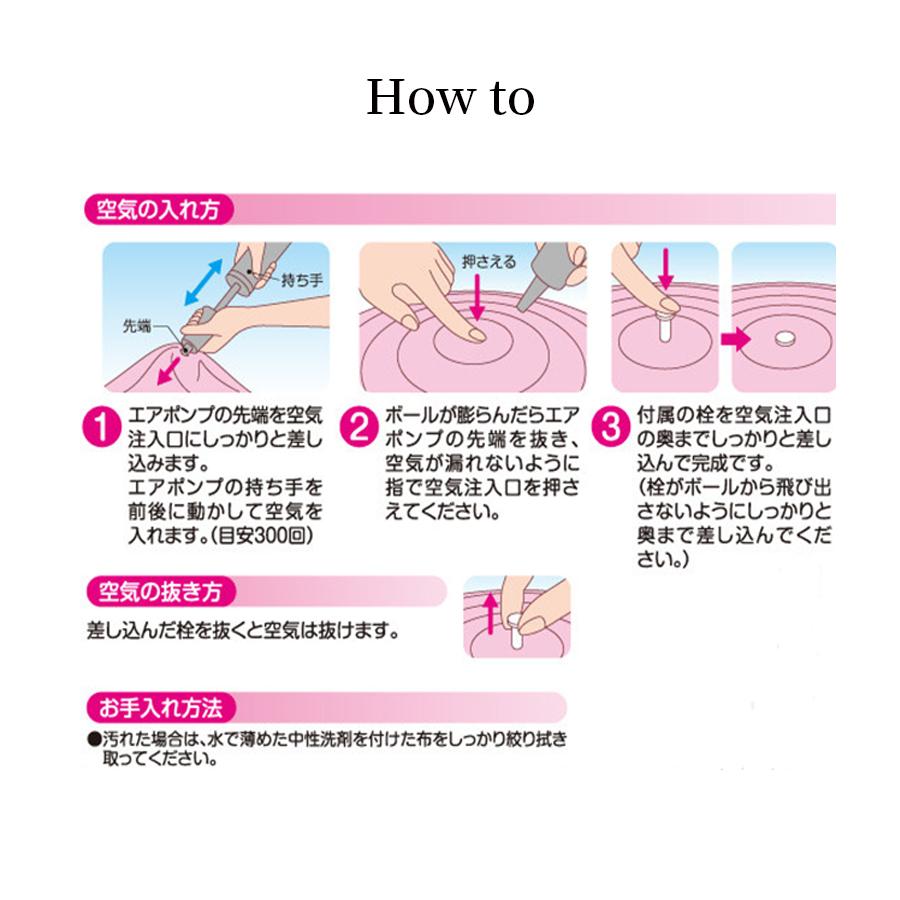 How to

空気の入れ方

持ち手

先端

押さえる

1 エアポンプの先端を空気注入口にしっかりと差し込みます。
エアポンプの持ち手を前後に動かして空気を入れます。(目安300回)

2 ボールが膨らんだらエアポンプの先端を抜き、空気が漏れないように指で空気注入口を押さえてください。

3 付属の栓を空気注入口の奥までしっかりと差し込んで完成です。
(栓がボールから飛び出さないようにしっかりと奥まで差し込んでください。)

空気の抜き方

差し込んだ栓を抜くと空気は抜けます。

お手入れ方法

●汚れた場合は、水で薄めた中性洗剤を付けた布をしっかり絞り拭き取ってください。