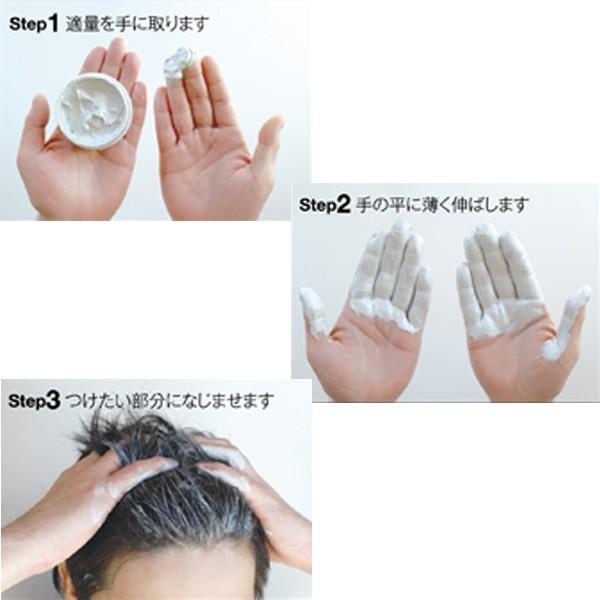 Step1 適量を手に取ります

Step2 手の平に薄く伸ばします

Step3 つけたい部分になじませます