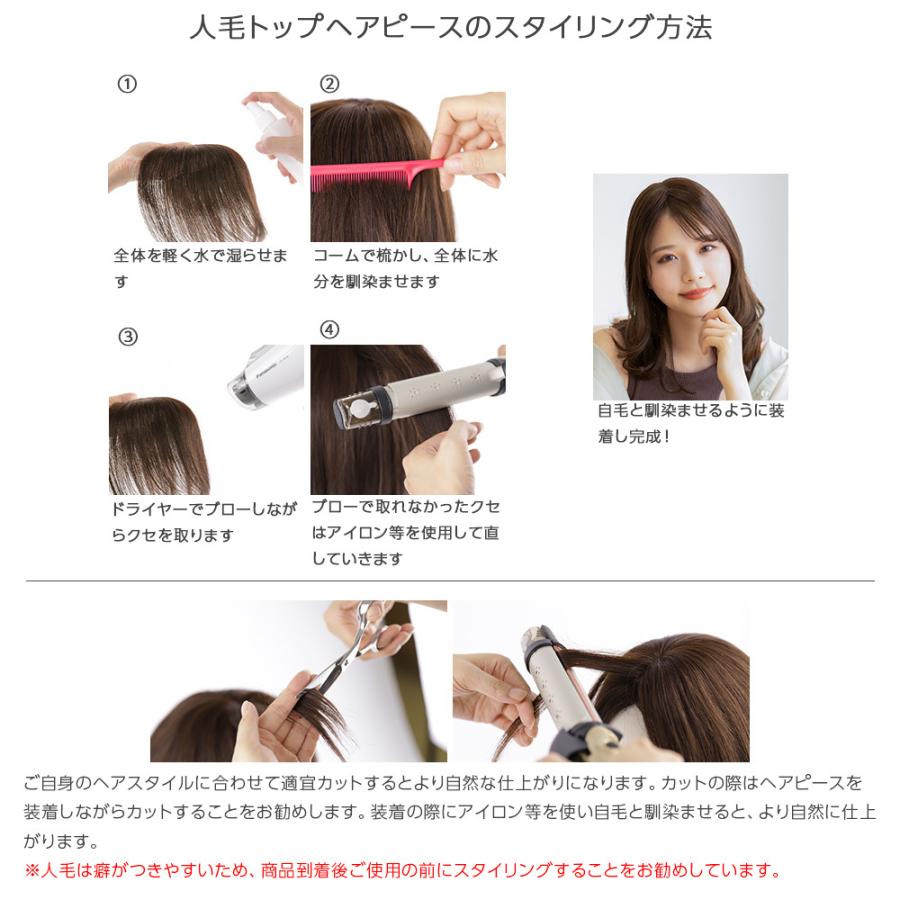 人毛トップヘアピースのスタイリング方法

①

全体を軽く水で湿らせます

②

コームで梳かし、全体に水分を馴染ませます

③

ドライヤーでブローしながらクセを取ります

④

ブローで取れなかったクセはアイロン等を使用して直していきます

自毛と馴染ませるように装着し完成！

ご自身のヘアスタイルに合わせて適宜カットするとより自然な仕上がりになります。カットの際はヘアピースを装着しながらカットすることをお勧めします。装着の際にアイロン等を使い自毛と馴染ませると、より自然に仕上がります。

※人毛は癖がつきやすいため、商品到着後ご使用の前にスタイリングすることをお勧めしています。