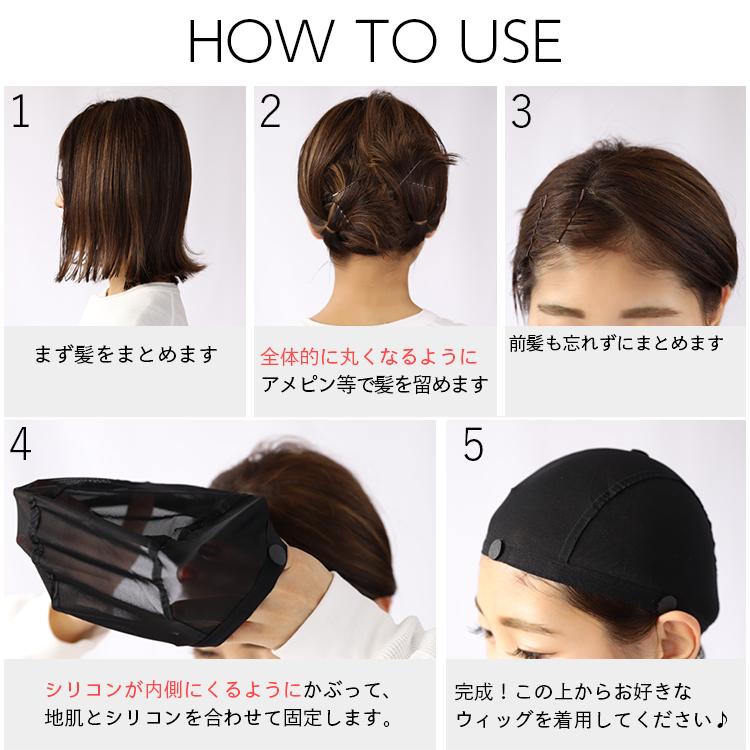 HOW TO USE

1

まず髪をまとめます

2

全体的に丸くなるように
アメピン等で髪を留めます

3

前髪も忘れずにまとめます

4

シリコンが内側にくるようにかぶって、
地肌とシリコンを合わせて固定します。

5

完成！この上からお好きな
ウィッグを着用してください♪