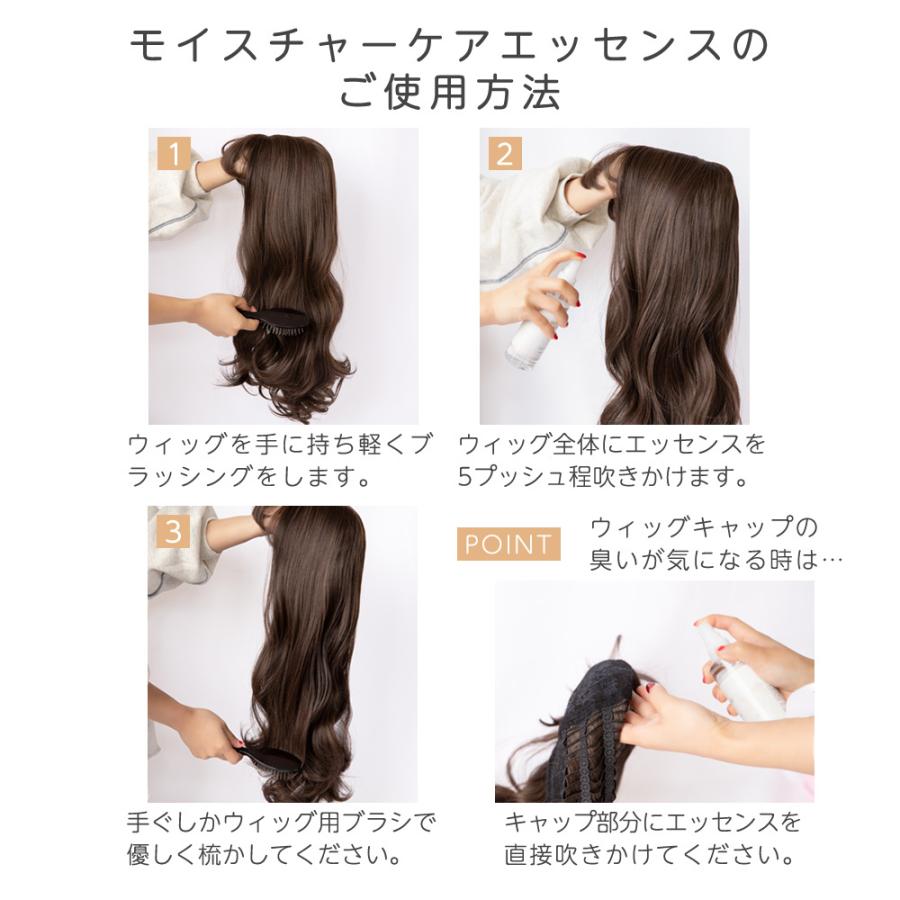 モイスチャーケアエッセンスのご使用方法

1

ウィッグを手に持ち軽くブラッシングをします。

2

ウィッグ全体にエッセンスを5プッシュ程吹きかけます。

3

手ぐしかウィッグ用ブラシで優しく梳かしてください。

POINT

ウィッグキャップの臭いが気になる時は…

キャップ部分にエッセンスを直接吹きかけてください。