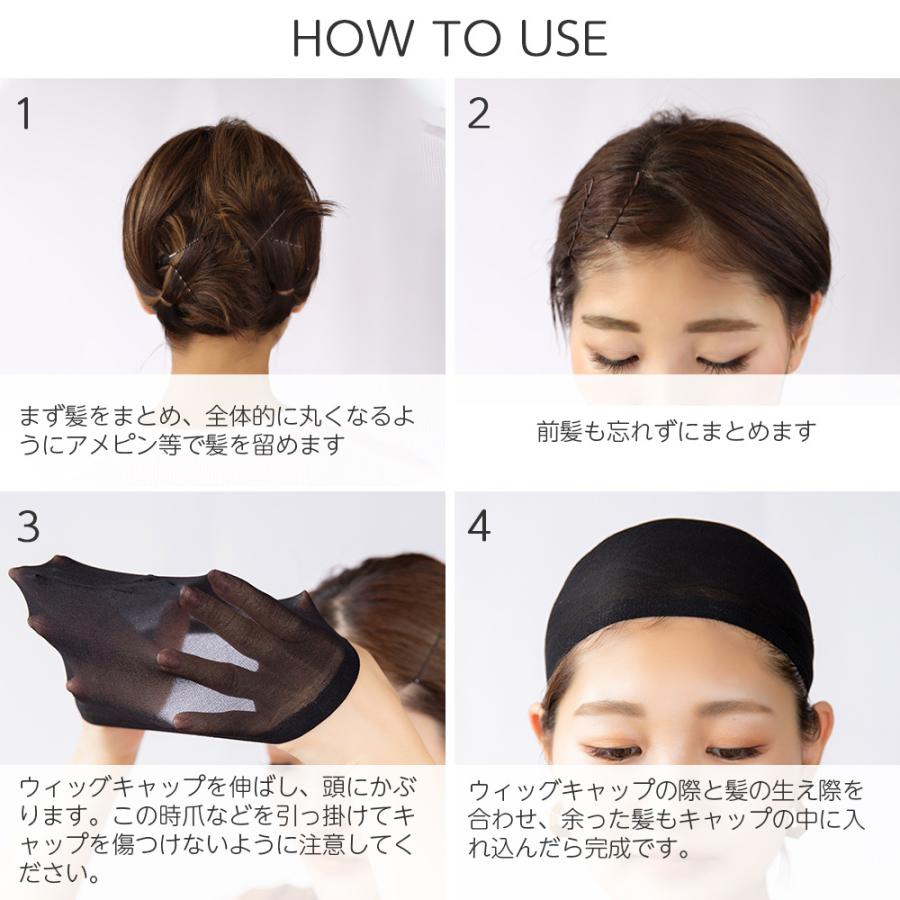 HOW TO USE

1

まず髪をまとめ、全体的に丸くなるようにアメピン等で髪を留めます

2

前髪も忘れずにまとめます

3

ウィッグキャップを伸ばし、頭にかぶります。この時爪などを引っ掛けてキャップを傷つけないように注意してください。

4

ウィッグキャップの際と髪の生え際を合わせ、余った髪もキャップの中に入れ込んだら完成です。