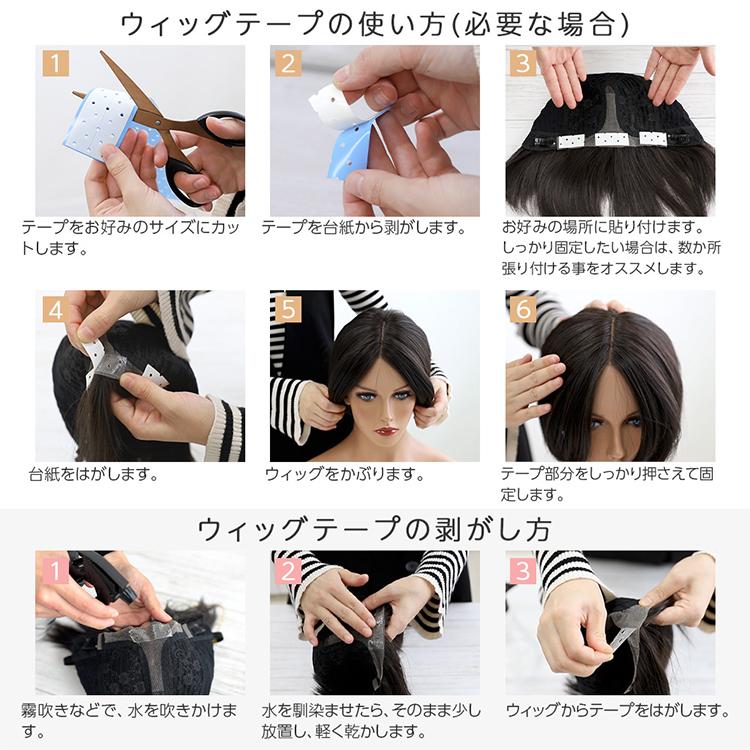 ウィッグテープの使い方(必要な場合)

1
テープをお好みのサイズにカットします。

2
テープを台紙から剥がします。

3
お好みの場所に貼り付けます。しっかり固定したい場合は、数か所張り付ける事をオススメします。

4
台紙をはがします。

5
ウィッグをかぶります。

6
テープ部分をしっかり押さえて固定します。

ウィッグテープの剥がし方

1
霧吹きなどで、水を吹きかけます。

2
水を馴染ませたら、そのまま少し放置し、軽く乾かします。

3
ウィッグからテープをはがします。