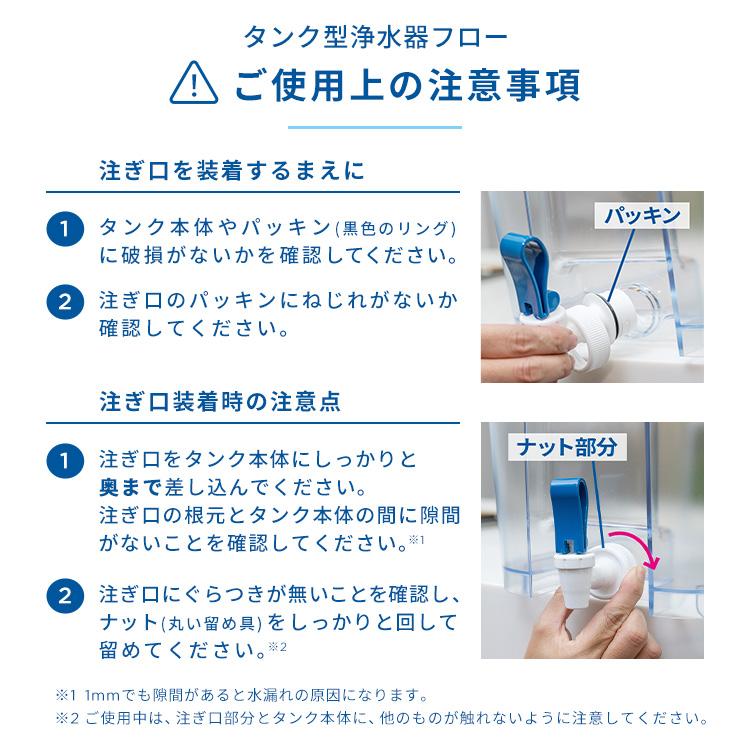 タンク型浄水器フロー

ご使用上の注意事項

注ぎ口を装着するまえに

1 タンク本体やパッキン(黒色のリング)に破損がないかを確認してください。

2 注ぎ口のパッキンにねじれがないか確認してください。

パッキン

注ぎ口装着時の注意点

1 注ぎ口をタンク本体にしっかりと奥まで差し込んでください。注ぎ口の根元とタンク本体の間に隙間がないことを確認してください。※1

2 注ぎ口にぐらつきが無いことを確認し、ナット(丸い留め具)をしっかりと回して留めてください。※2

ナット部分

※1 1mmでも隙間があると水漏れの原因になります。
※2 ご使用中は、注ぎ口部分とタンク本体に、他のものが触れないように注意してください。