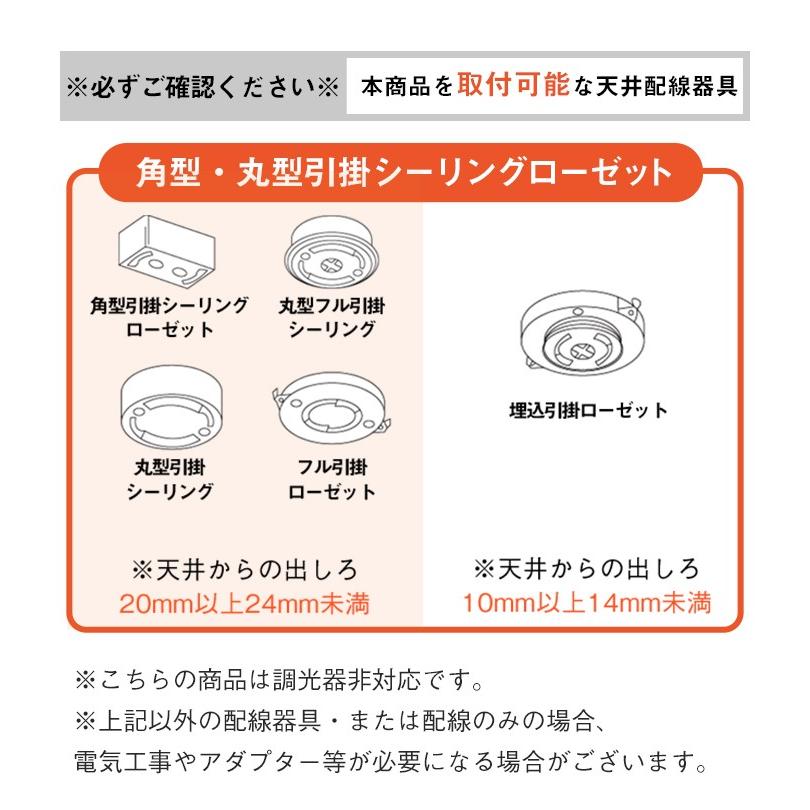 ※必ずご確認ください※ 本商品を取付可能な天井配線器具

角型・丸型引掛シーリングローゼット

角型引掛シーリングローゼット

丸型フル引掛シーリング

丸型引掛シーリング

フル引掛ローゼット

※天井からの出しろ
20mm以上24mm未満

埋込引掛ローゼット

※天井からの出しろ
10mm以上14mm未満

※こちらの商品は調光器非対応です。
※上記以外の配線器具・または配線のみの場合、電気工事やアダプター等が必要になる場合がございます。