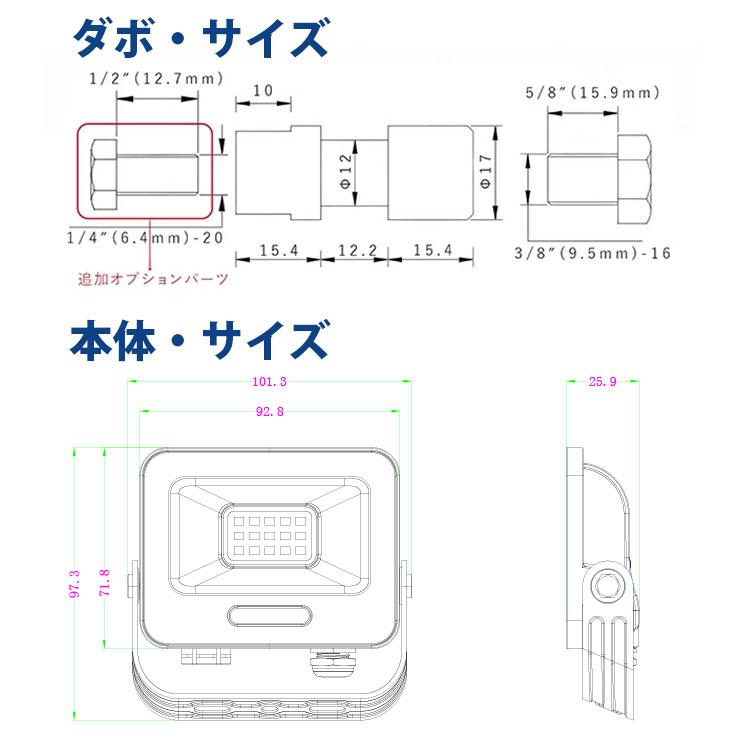 ダボ・サイズ

1/2″(12.7mm)

10

5/8″(15.9mm)

Φ12

Φ17

1/4″(6.4mm)-20

15.4

12.2

15.4

3/8″(9.5mm)-16

追加オプションパーツ

本体・サイズ

101.3

92.8

25.9

97.3

71.8