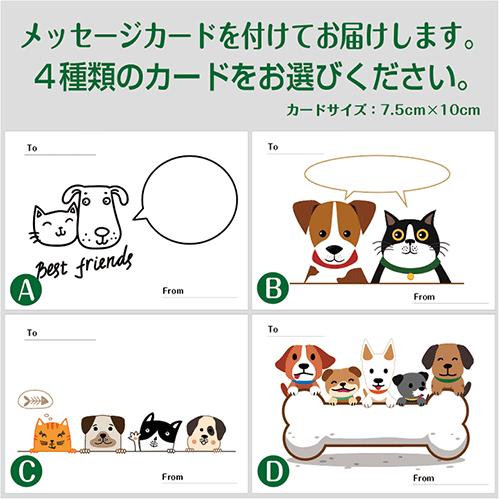 メッセージカードを付けてお届けします。
4種類のカードをお選びください。

カードサイズ：7.5cm×10cm

To

Best friends

A

From

To

B

From

To

C

From

To

D

From