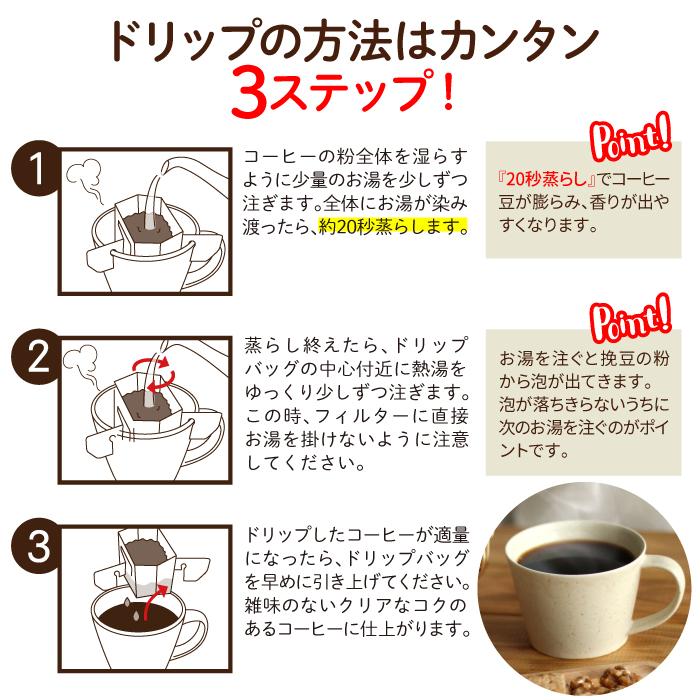 ドリップの方法はカンタン
3ステップ！

1
コーヒーの粉全体を湿らすように少量のお湯を少しずつ注ぎます。全体にお湯が染み渡ったら、約20秒蒸らします。

Point!
『20秒蒸らし』でコーヒー豆が膨らみ、香りが出やすくなります。

2
蒸らし終えたら、ドリップバッグの中心付近に熱湯をゆっくり少しずつ注ぎます。この時、フィルターに直接お湯を掛けないように注意してください。

Point!
お湯を注ぐと挽豆の粉から泡が出てきます。泡が落ちきらないうちに次のお湯を注ぐのがポイントです。

3
ドリップしたコーヒーが適量になったら、ドリップバッグを早めに引き上げてください。雑味のないクリアなコクのあるコーヒーに仕上がります。