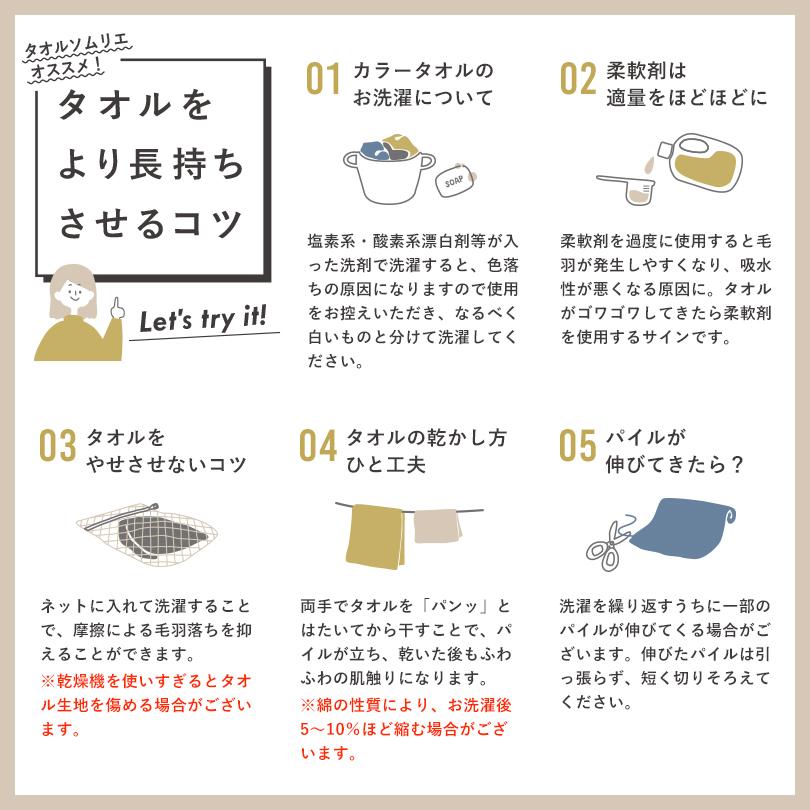 タオルソムリエ
オススメ!

タオルを
より長持ち
させるコツ

Let's try it!

01 カラータオルの
お洗濯について

SOAP

塩素系・酸素系漂白剤等が入った洗剤で洗濯すると、色落ちの原因になりますので使用をお控えいただき、なるべく白いものと分けて洗濯してください。

02 柔軟剤は
適量をほどほどに

柔軟剤を過度に使用すると毛羽が発生しやすくなり、吸水性が悪くなる原因に。タオルがゴワゴワしてきたら柔軟剤を使用するサインです。

03 タオルを
やせさせないコツ

ネットに入れて洗濯することで、摩擦による毛羽落ちを抑えることができます。
※乾燥機を使いすぎるとタオル生地を傷める場合がございます。

04 タオルの乾かし方
ひと工夫

両手でタオルを「パンッ」とはたいてから干すことで、パイルが立ち、乾いた後もふわふわの肌触りになります。
※綿の性質により、お洗濯後5〜10%ほど縮む場合がございます。

05 パイルが
伸びてきたら?

洗濯を繰り返すうちに一部のパイルが伸びてくる場合がございます。伸びたパイルは引っ張らず、短く切りそろえてください。