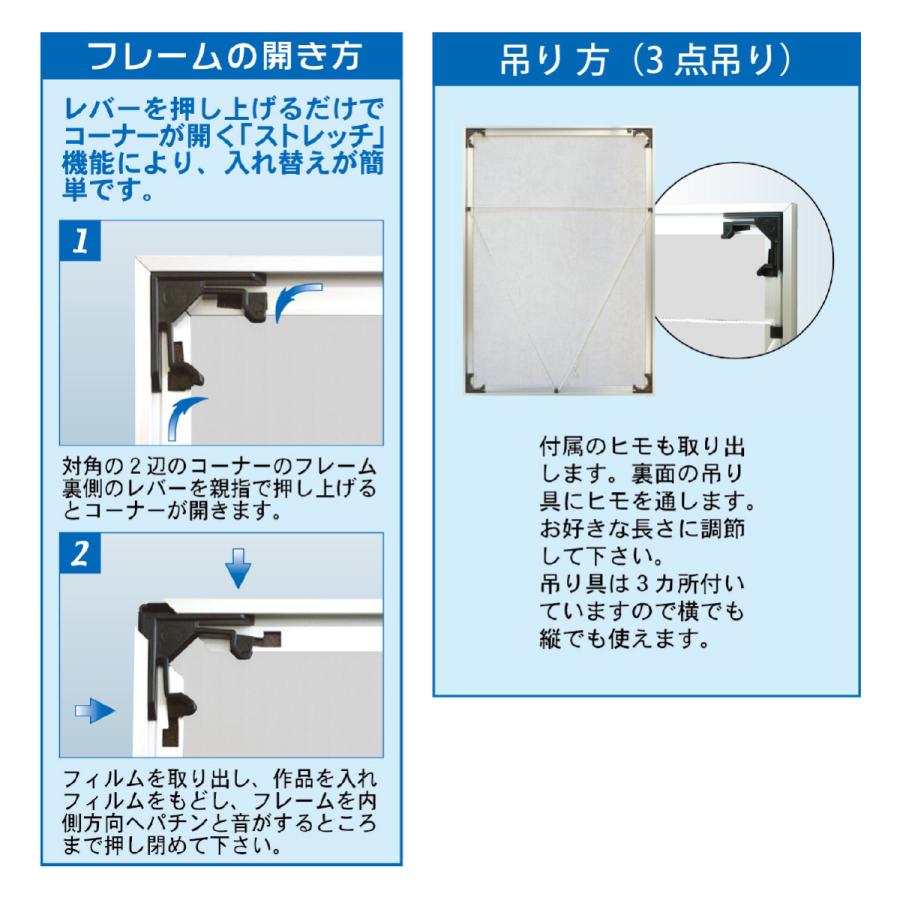 フレームの開き方

レバーを押し上げるだけでコーナーが開く「ストレッチ」機能により、入れ替えが簡単です。

1

対角の２辺のコーナーのフレーム裏側のレバーを親指で押し上げるとコーナーが開きます。

2

フィルムを取り出し、作品を入れフィルムをもどし、フレームを内側方向へパチンと音がするところまで押し閉めて下さい。

吊り方（3点吊り）

付属のヒモも取り出します。裏面の吊り具にヒモを通します。お好きな長さに調節して下さい。
吊り具は３カ所付いていますので横でも縦でも使えます。