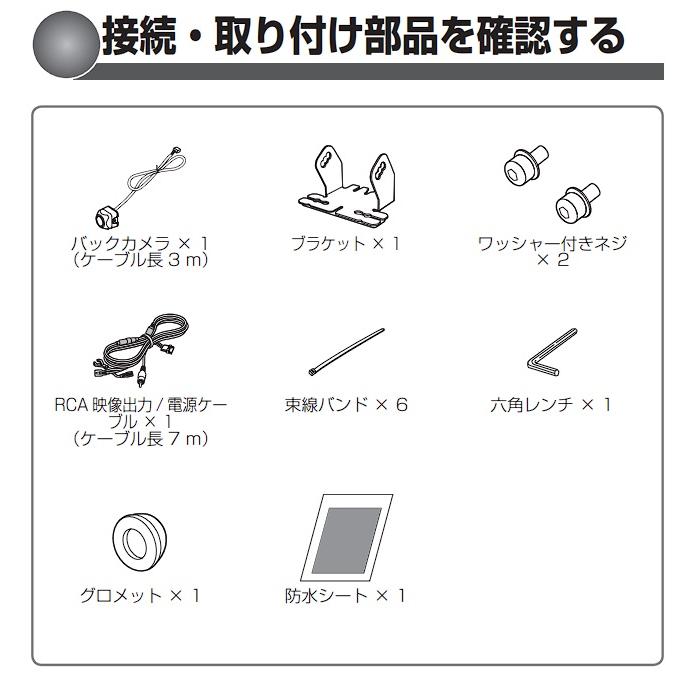 接続・取り付け部品を確認する

バックカメラ × 1
（ケーブル長 3 m）

ブラケット × 1

ワッシャー付きネジ
× 2

RCA 映像出力 / 電源ケーブル × 1
（ケーブル長 7 m）

束線バンド × 6

六角レンチ × 1

グロメット × 1

防水シート × 1