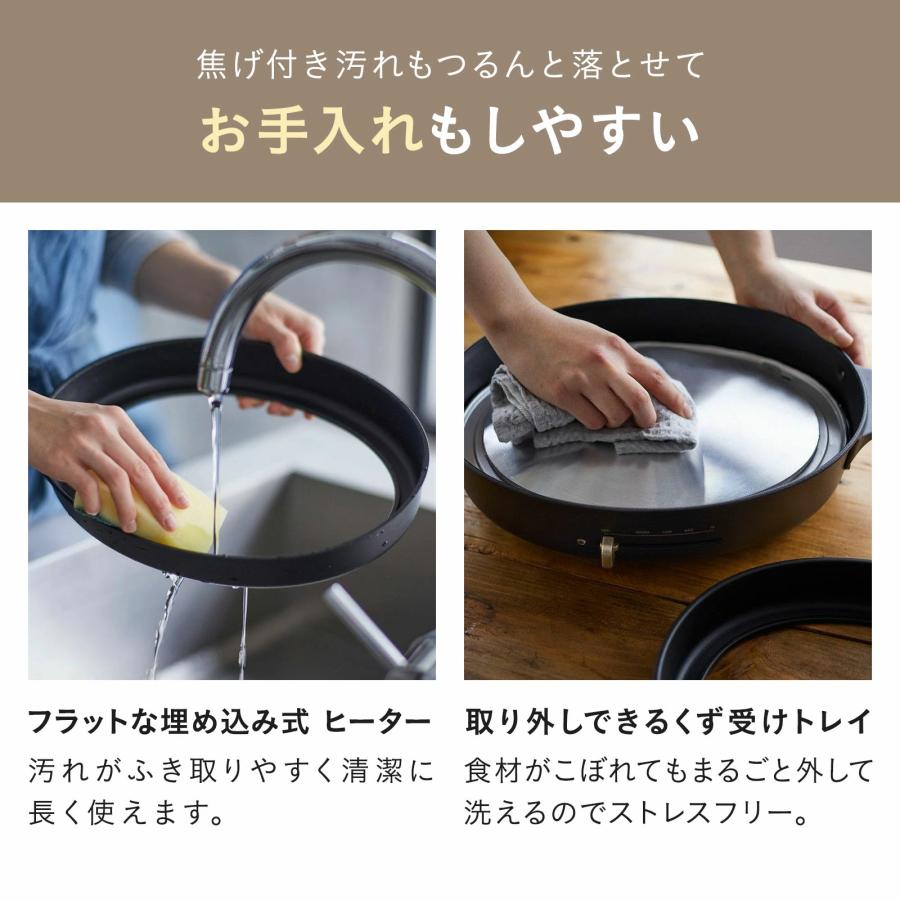 焦げ付き汚れもつるんと落とせて

お手入れもしやすい

フラットな埋め込み式 ヒーター

汚れがふき取りやすく清潔に長く使えます。

取り外しできるくず受けトレイ

食材がこぼれてもまるごと外して洗えるのでストレスフリー。