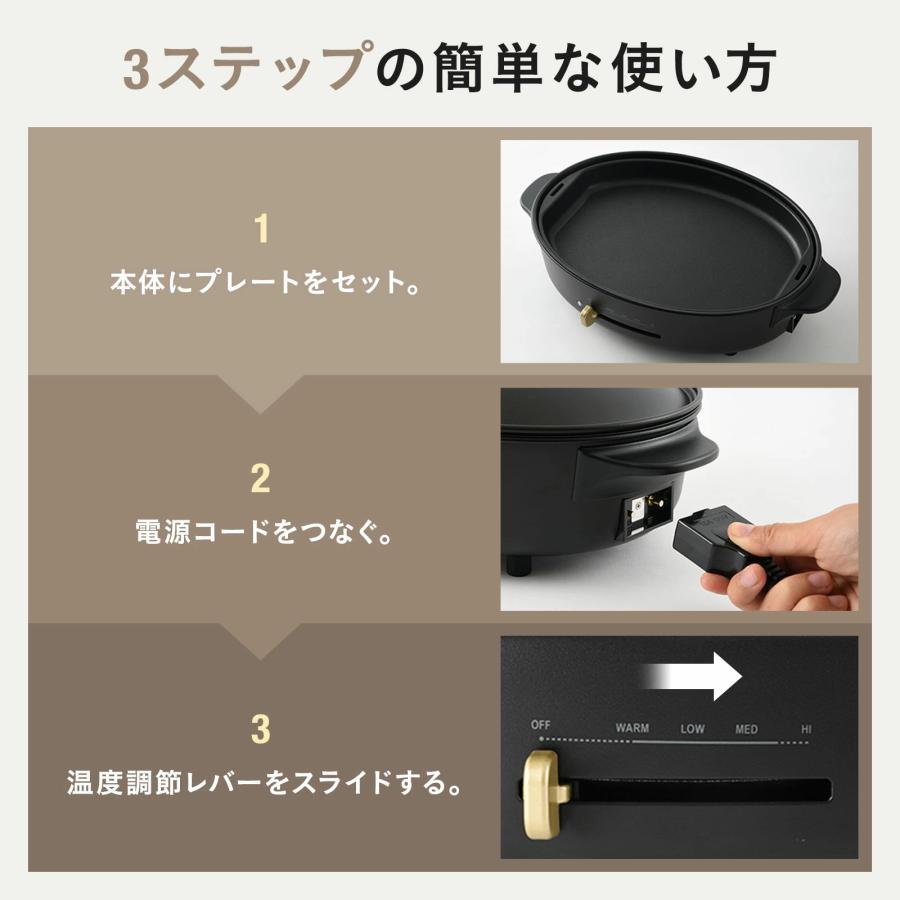 3ステップの簡単な使い方

1
本体にプレートをセット。

2
電源コードをつなぐ。

3
温度調節レバーをスライドする。

OFF WARM LOW MED HI