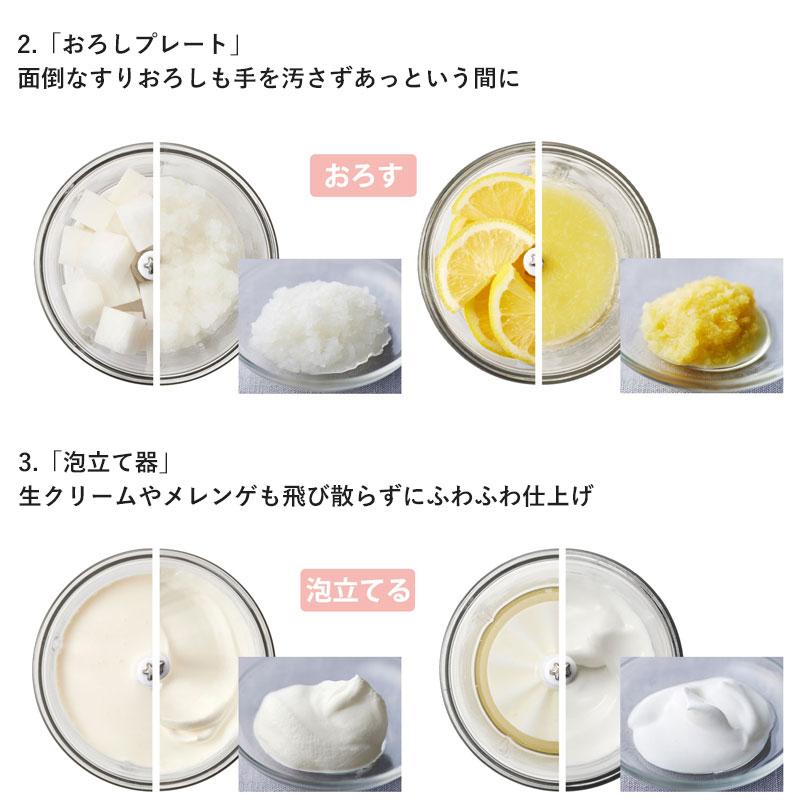 2.「おろしプレート」
面倒なすりおろしも手を汚さずあっという間に

おろす

3.「泡立て器」
生クリームやメレンゲも飛び散らずにふわふわ仕上げ

泡立てる