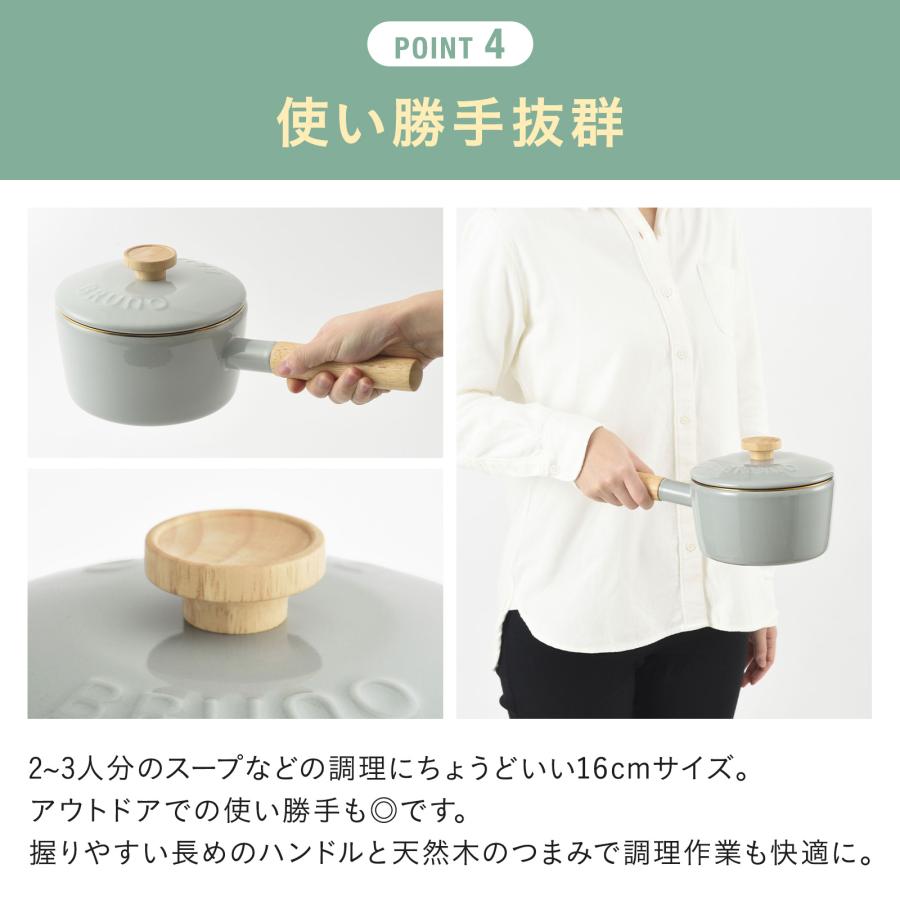 POINT 4
使い勝手抜群

BRUNO

BRUNO

2~3人分のスープなどの調理にちょうどいい16cmサイズ。
アウトドアでの使い勝手も◎です。
握りやすい長めのハンドルと天然木のつまみで調理作業も快適に。