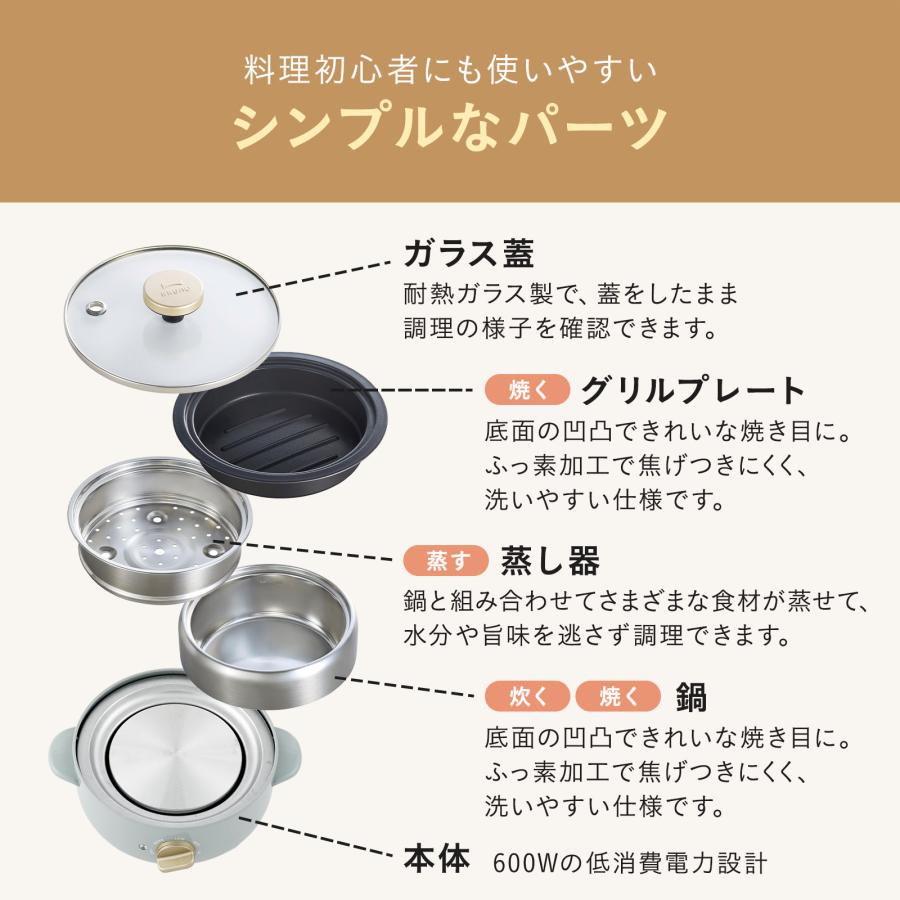 料理初心者にも使いやすい
シンプルなパーツ

ガラス蓋
耐熱ガラス製で、蓋をしたまま調理の様子を確認できます。

焼く グリルプレート
底面の凹凸できれいな焼き目に。ふっ素加工で焦げつきにくく、洗いやすい仕様です。

蒸す 蒸し器
鍋と組み合わせてさまざまな食材が蒸せて、水分や旨味を逃さず調理できます。

炊く 焼く 鍋
底面の凹凸できれいな焼き目に。ふっ素加工で焦げつきにくく、洗いやすい仕様です。

本体 600Wの低消費電力設計