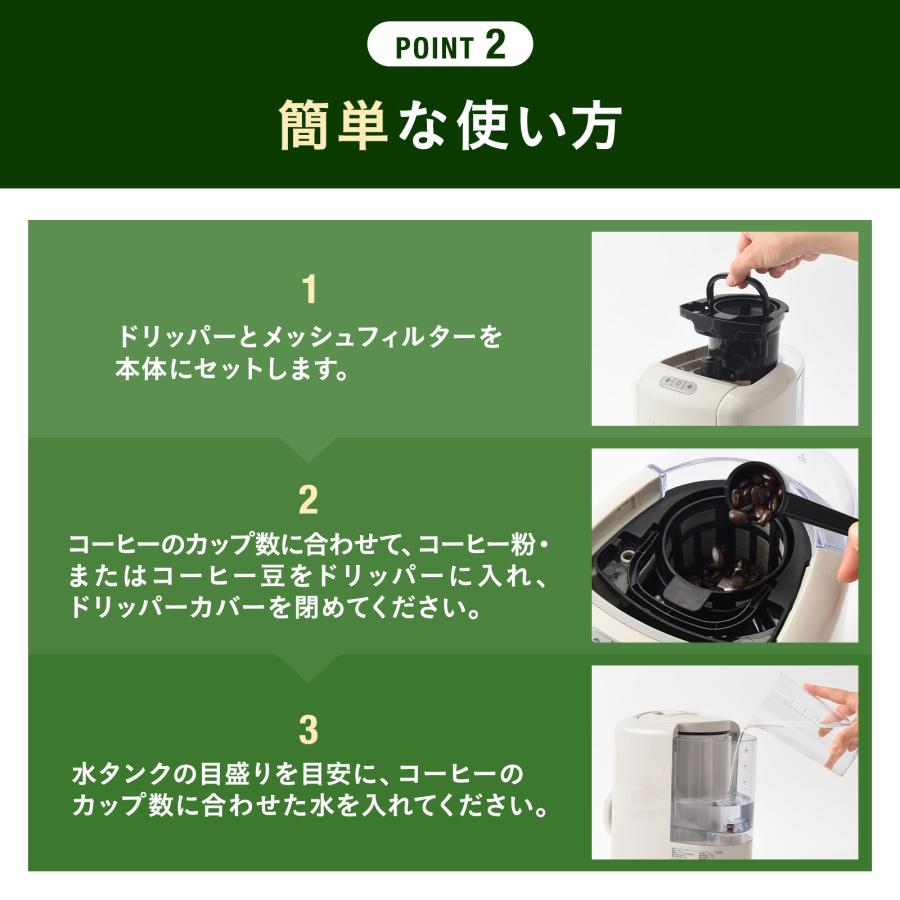 POINT 2

簡単な使い方

1
ドリッパーとメッシュフィルターを本体にセットします。

2
コーヒーのカップ数に合わせて、コーヒー粉・またはコーヒー豆をドリッパーに入れ、ドリッパーカバーを閉めてください。

3
水タンクの目盛りを目安に、コーヒーのカップ数に合わせた水を入れてください。