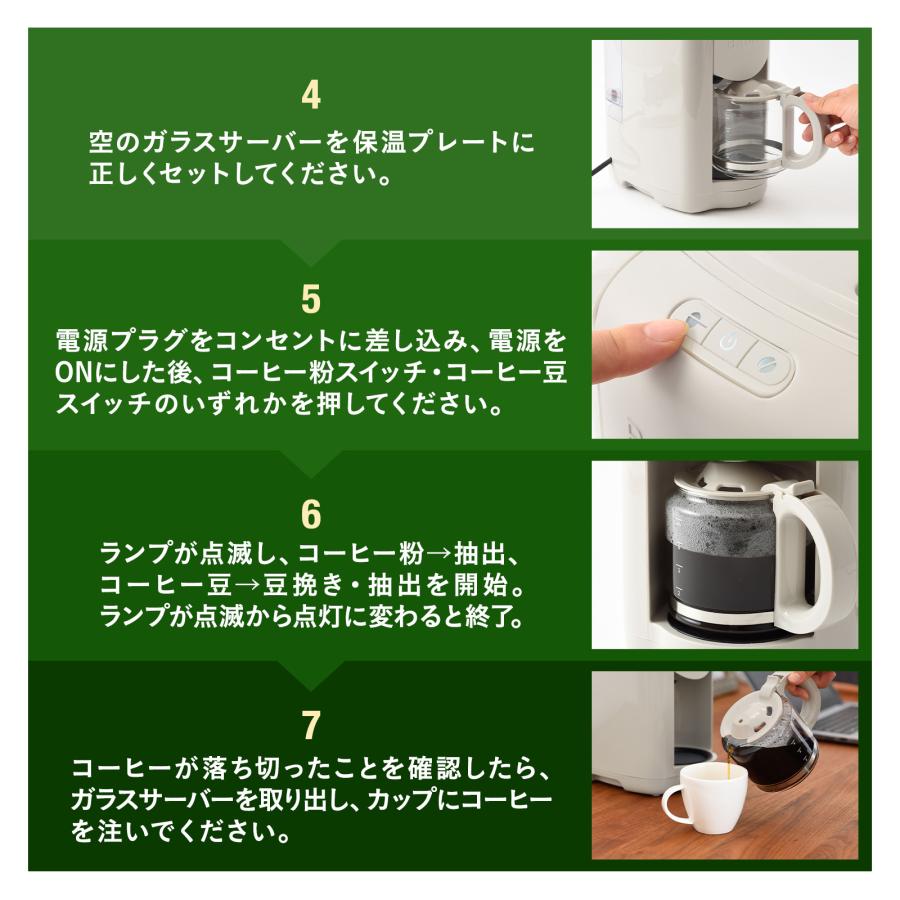 4

空のガラスサーバーを保温プレートに正しくセットしてください。

5

電源プラグをコンセントに差し込み、電源をONにした後、コーヒー粉スイッチ・コーヒー豆スイッチのいずれかを押してください。

6

ランプが点滅し、コーヒー粉→抽出、コーヒー豆→豆挽き・抽出を開始。ランプが点滅から点灯に変わると終了。

7

コーヒーが落ち切ったことを確認したら、ガラスサーバーを取り出し、カップにコーヒーを注いでください。