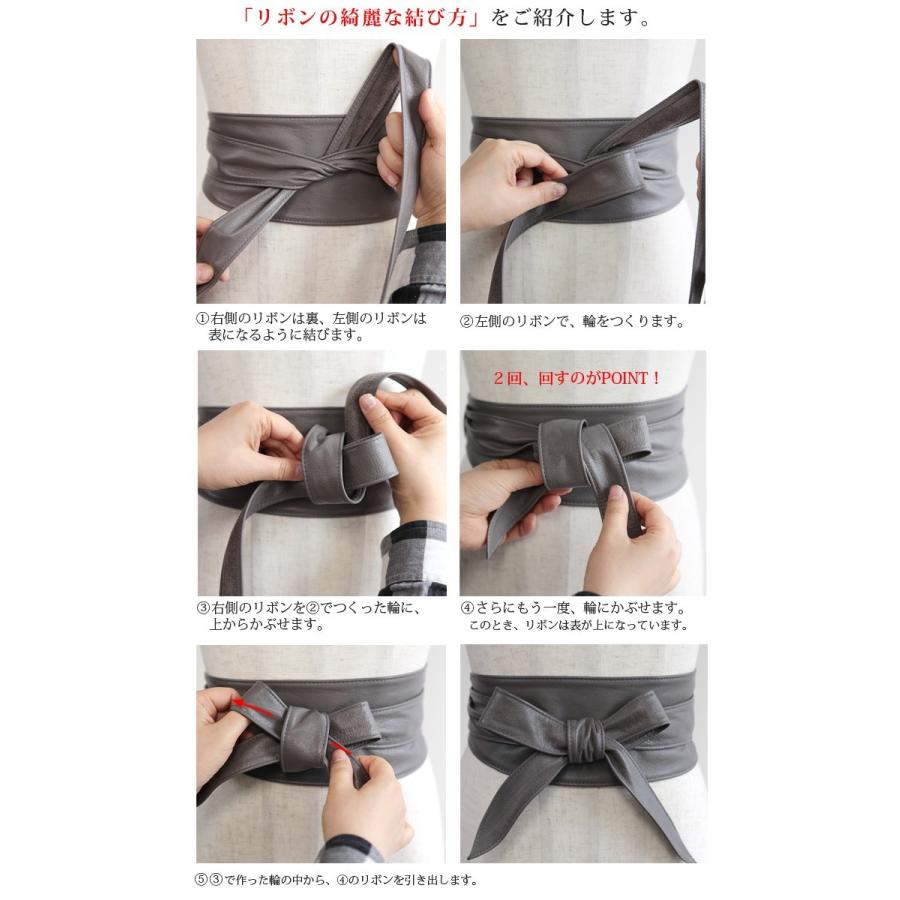 「リボンの綺麗な結び方」をご紹介します。

①右側のリボンは裏、左側のリボンは表になるように結びます。

②左側のリボンで、輪をつくります。

2回、回すのがPOINT！

③右側のリボンを②でつくった輪に、上からかぶせます。

④さらにもう一度、輪にかぶせます。
このとき、リボンは表が上になっています。

⑤③で作った輪の中から、④のリボンを引き出します。