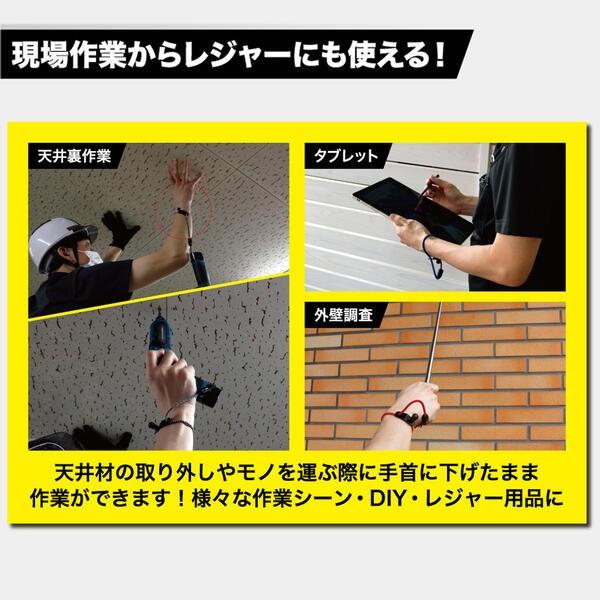 現場作業からレジャーにも使える！

天井裏作業

タブレット

外壁調査

天井材の取り外しやモノを運ぶ際に手首に下げたまま作業ができます！様々な作業シーン・DIY・レジャー用品に