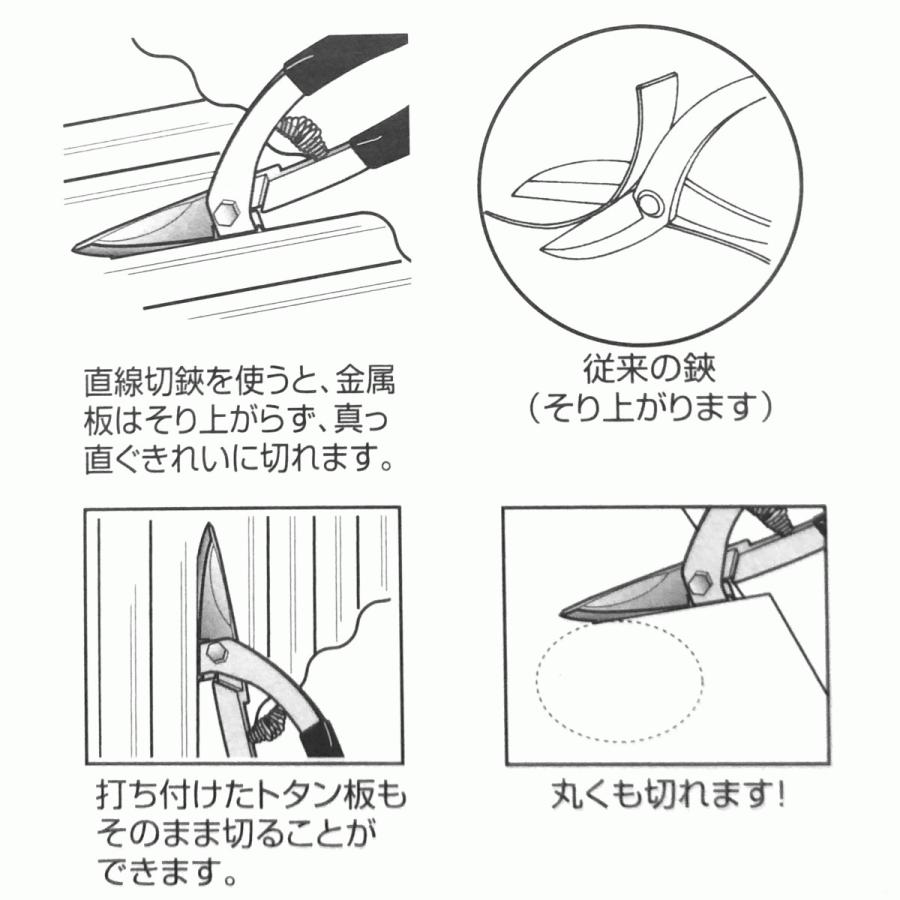 直線切鋏を使うと、金属板はそり上がらず、真っ直ぐきれいに切れます。

従来の鋏
（そり上がります）

打ち付けたトタン板もそのまま切ることができます。

丸くも切れます！