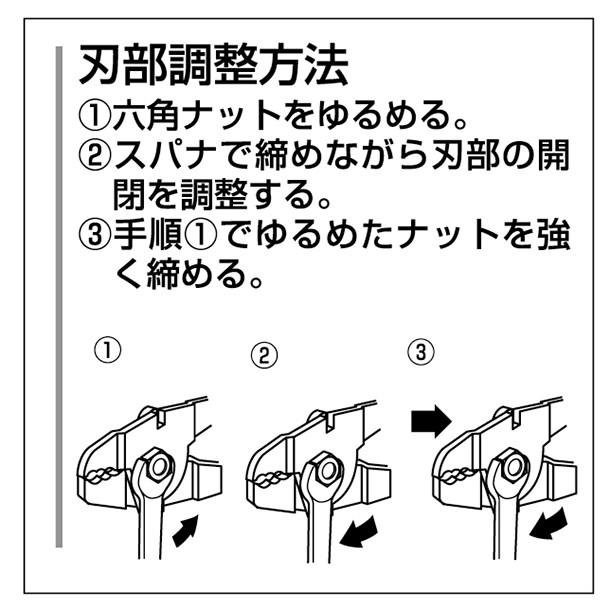 刃部調整方法
①六角ナットをゆるめる。
②スパナで締めながら刃部の開閉を調整する。
③手順①でゆるめたナットを強く締める。

①

②

③