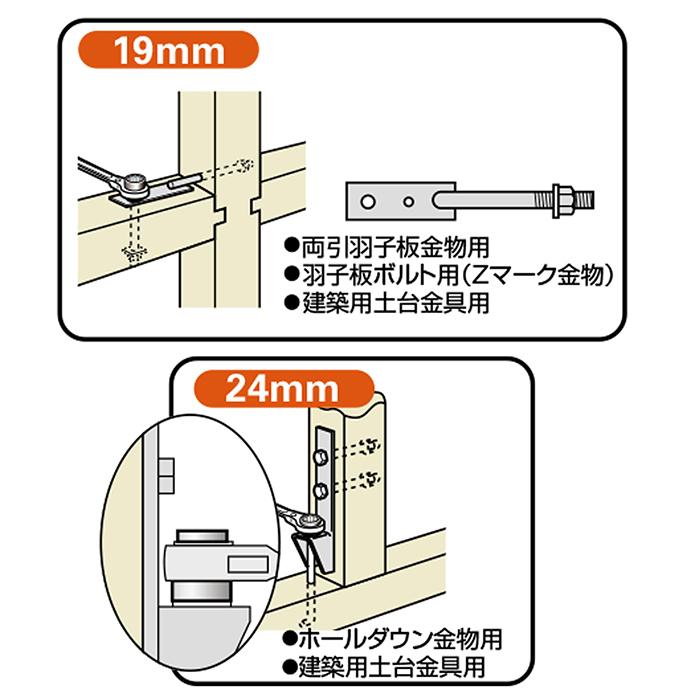 19mm

●両引羽子板金物用
●羽子板ボルト用(Zマーク金物)
●建築用土台金具用

24mm

●ホールダウン金物用
●建築用土台金具用