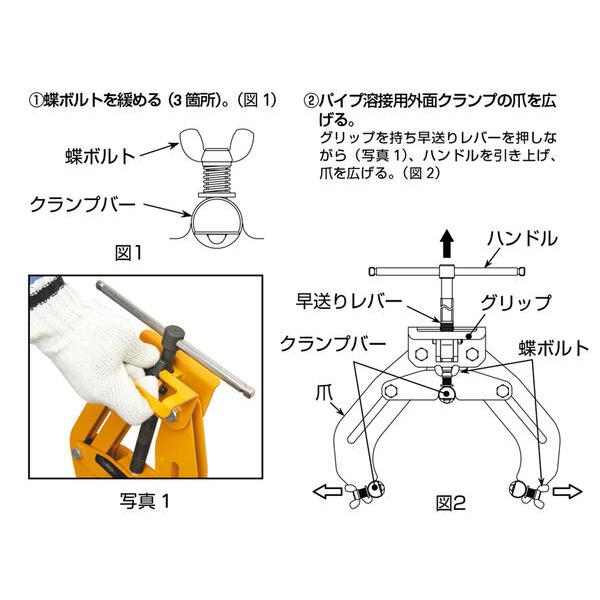 ①蝶ボルトを緩める（3 箇所）。（図 1）

蝶ボルト

クランプバー

図1

写真 1

②パイプ溶接用外面クランプの爪を広げる。

グリップを持ち早送りレバーを押しながら（写真 1）、ハンドルを引き上げ、爪を広げる。（図 2）

ハンドル

早送りレバー

グリップ

クランプバー

蝶ボルト

爪

図2